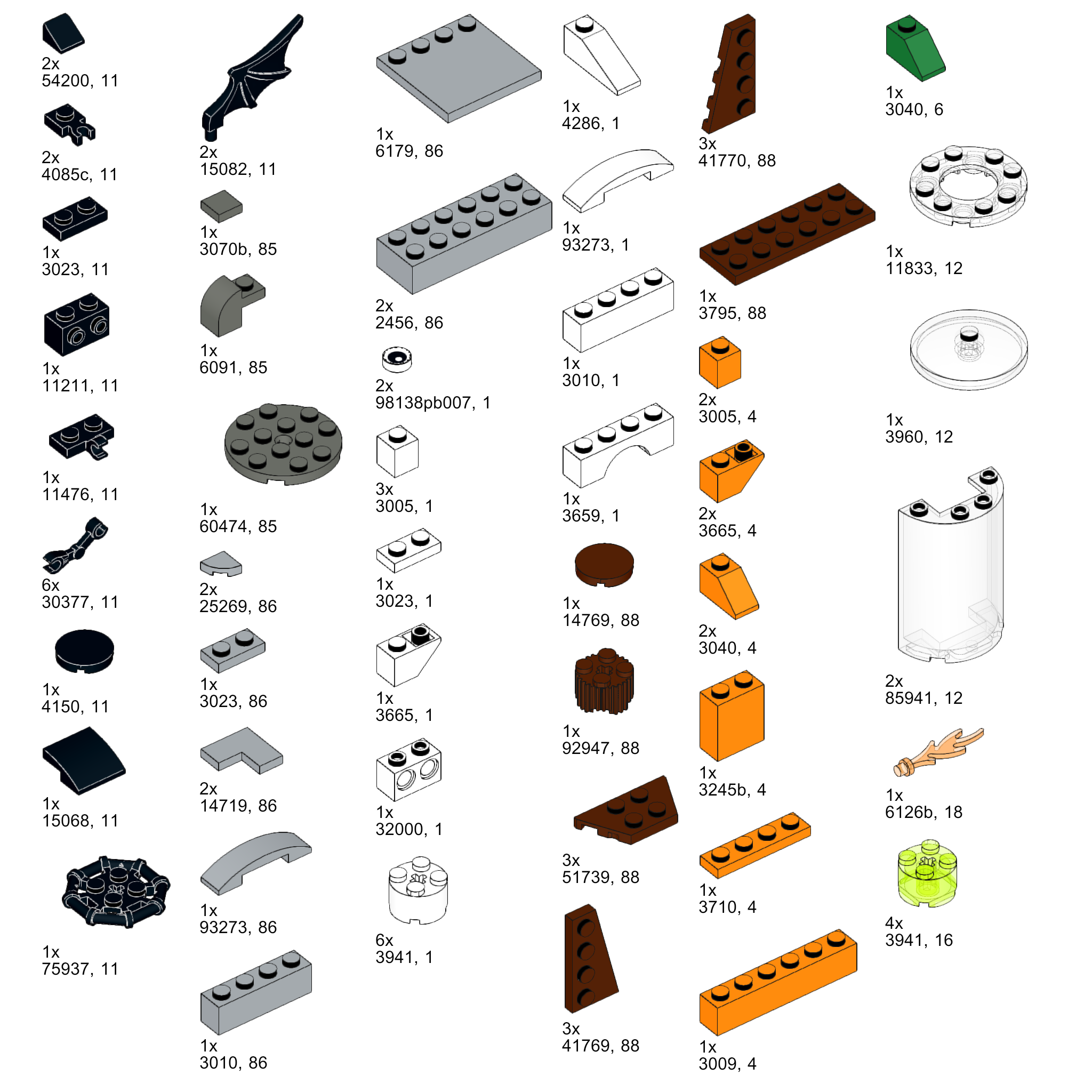 2x
54200, 11

2x
4085c, 11

1x
3023, 11

1x
11211, 11

1x
11476, 11

6x
30377, 11

1x
4150, 11

1x
15068, 11

1x
75937, 11

2x
15082, 11

1x
3070b, 85

1x
6091, 85

1x
60474, 85

2x
25269, 86

1x
3023, 86

2x
14719, 86

1x
93273, 86

1x
3010, 86

1x
6179, 86

2x
2456, 86

2x
98138pb007, 1

3x
3005, 1

1x
3023, 1

1x
3665, 1

1x
32000, 1

6x
3941, 1

1x
4286, 1

1x
93273, 1

1x
3010, 1

1x
3659, 1

1x
14769, 88

1x
92947, 88

3x
51739, 88

3x
41769, 88

3x
41770, 88

1x
3795, 88

2x
3005, 4

2x
3665, 4

2x
3040, 4

1x
3245b, 4

1x
3710, 4

1x
3009, 4

1x
3040, 6

1x
11833, 12

1x
3960, 12

2x
85941, 12

1x
6126b, 18

4x
3941, 16