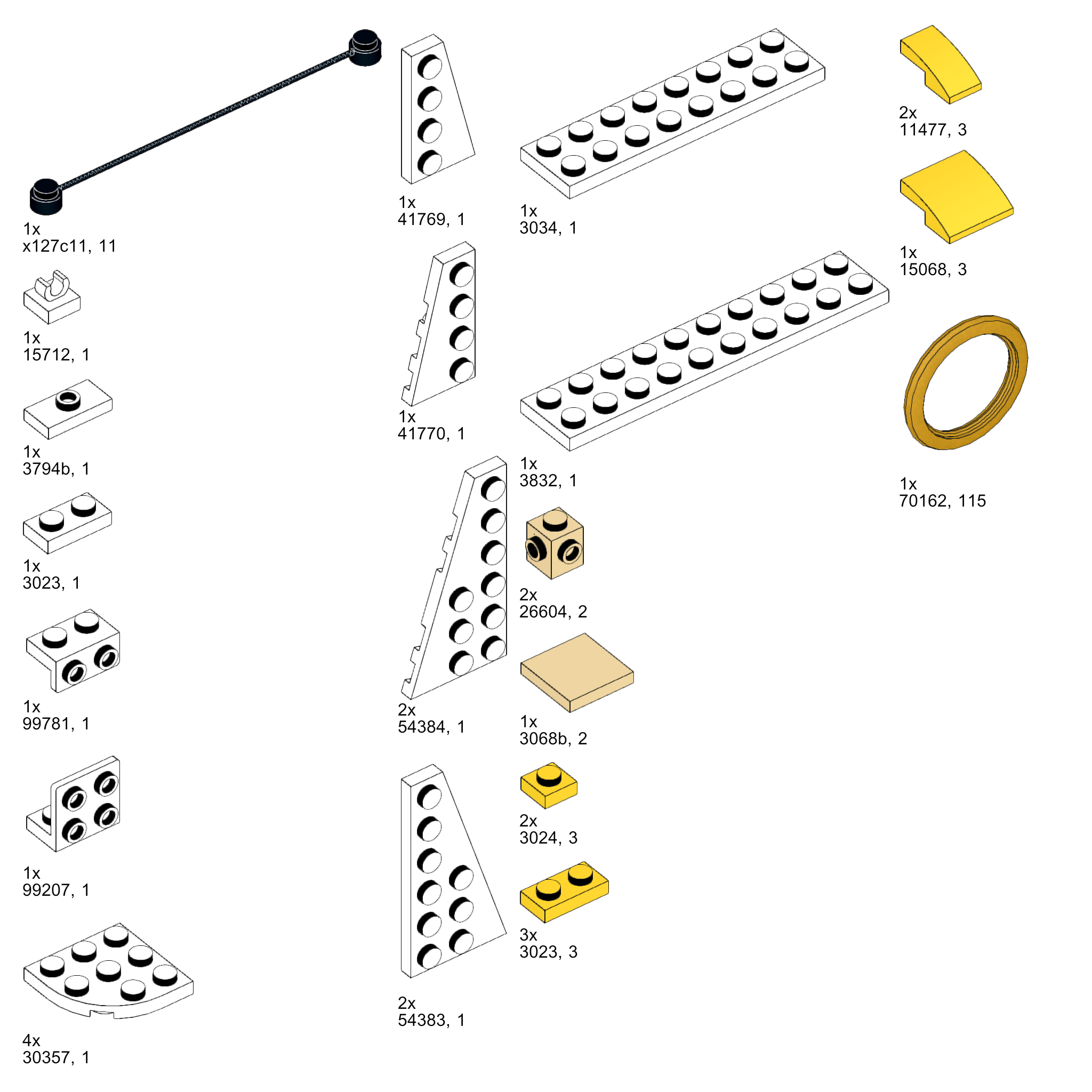 1x
x127c11, 11

1x
15712, 1

1x
3794b, 1

1x
3023, 1

1x
99781, 1

1x
99207, 1

4x
30357, 1

1x
41769, 1

1x
41770, 1

2x
54384, 1

2x
54383, 1

1x
3034, 1

1x
3832, 1

2x
26604, 2

1x
3068b, 2

2x
3024, 3

3x
3023, 3

2x
11477, 3

1x
15068, 3

1x
70162, 115