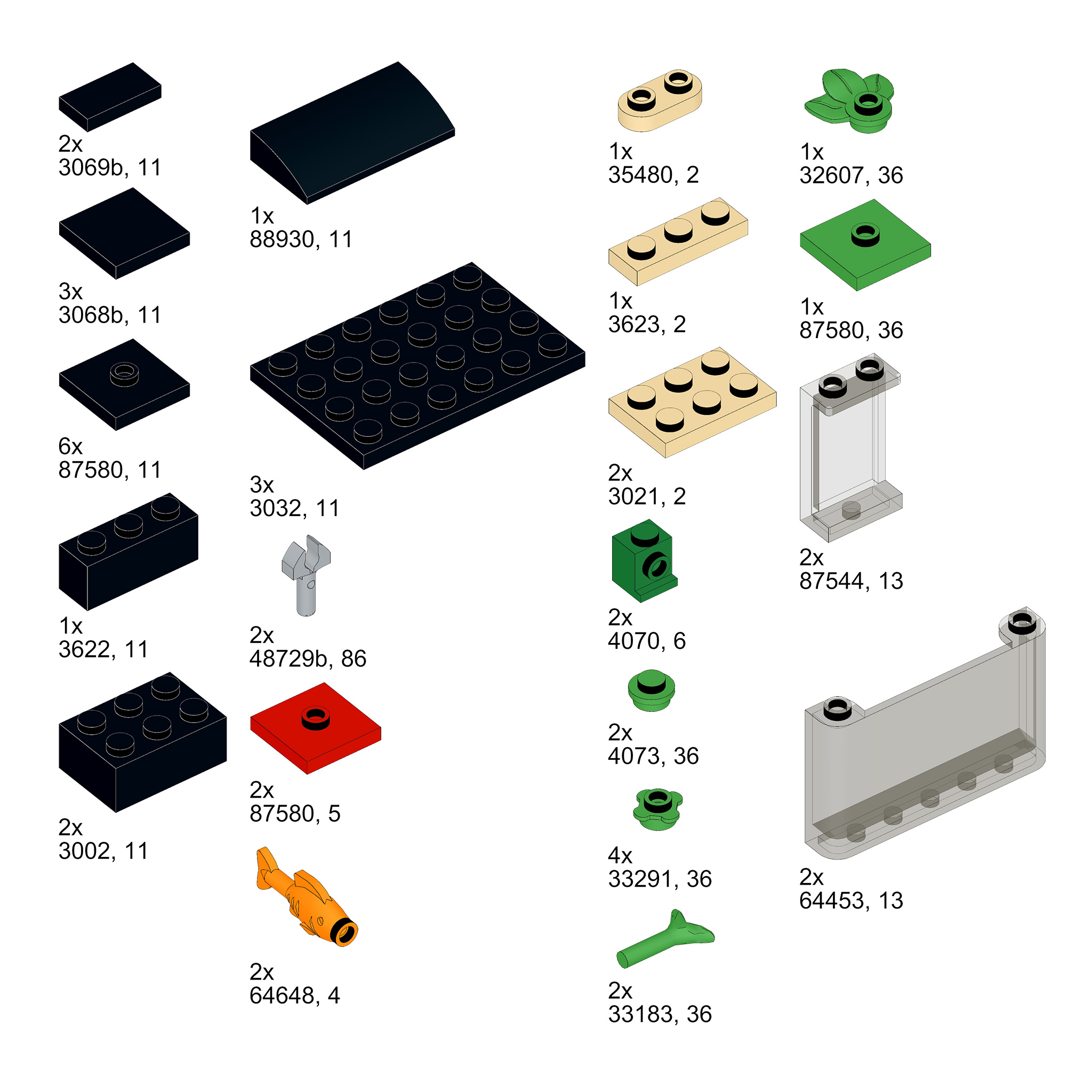 2x
3069b, 11

3x
3068b, 11

6x
87580, 11

1x
3622, 11

2x
3002, 11

1x
88930, 11

3x
3032, 11

2x
48729b, 86

2x
87580, 5

2x
64648, 4

1x
35480, 2

1x
3623, 2

2x
3021, 2

2x
4070, 6

2x
4073, 36

4x
33291, 36

2x
33183, 36

1x
32607, 36

1x
87580, 36

2x
87544, 13

2x
64453, 13