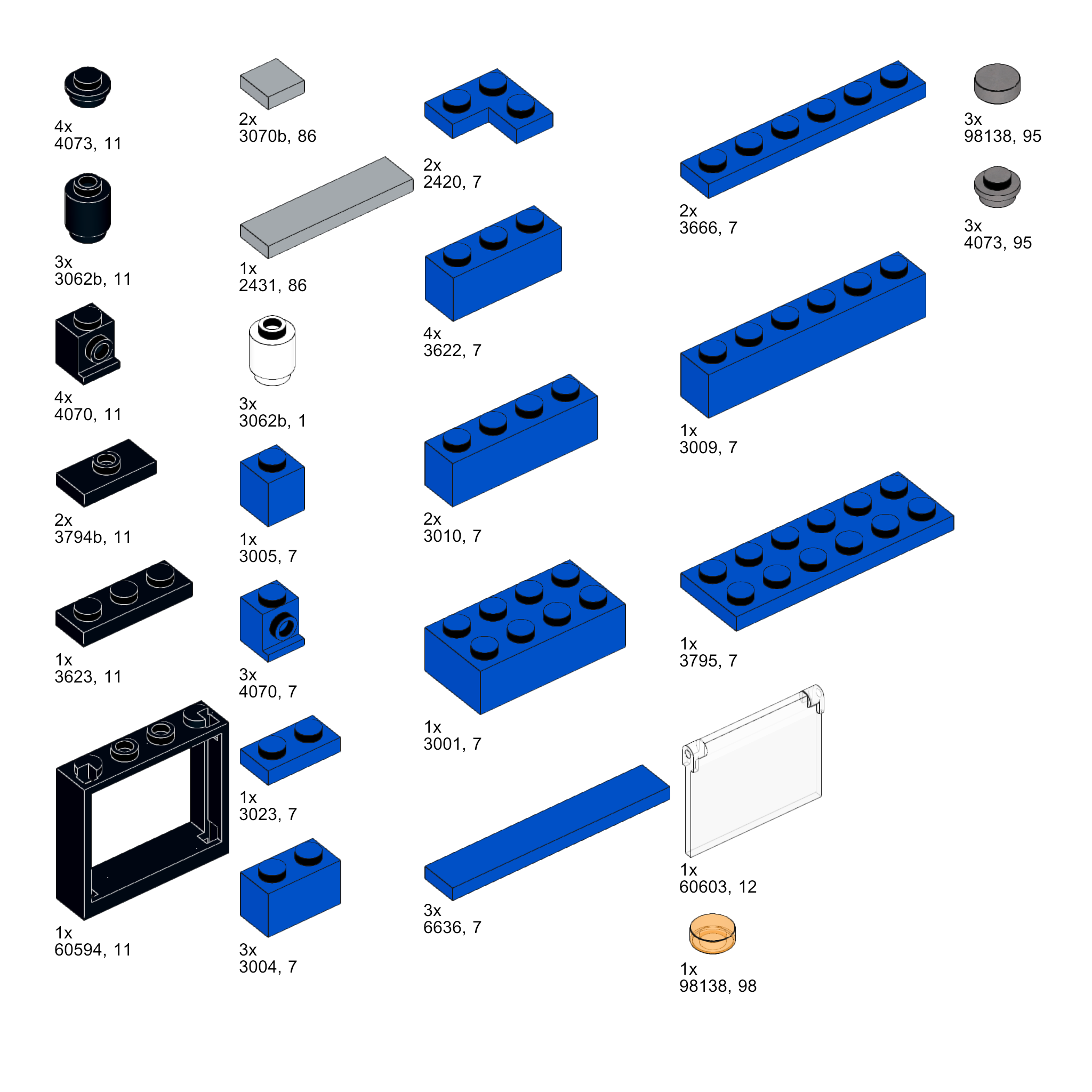 4x
4073, 11

3x
3062b, 11

4x
4070, 11

2x
3794b, 11

1x
3623, 11

1x
60594, 11

2x
3070b, 86

1x
2431, 86

3x
3062b, 1

1x
3005, 7

3x
4070, 7

1x
3023, 7

3x
3004, 7

2x
2420, 7

4x
3622, 7

2x
3010, 7

1x
3001, 7

3x
6636, 7

2x
3666, 7

1x
3009, 7

1x
3795, 7

1x
60603, 12

1x
98138, 98

3x
98138, 95

3x
4073, 95