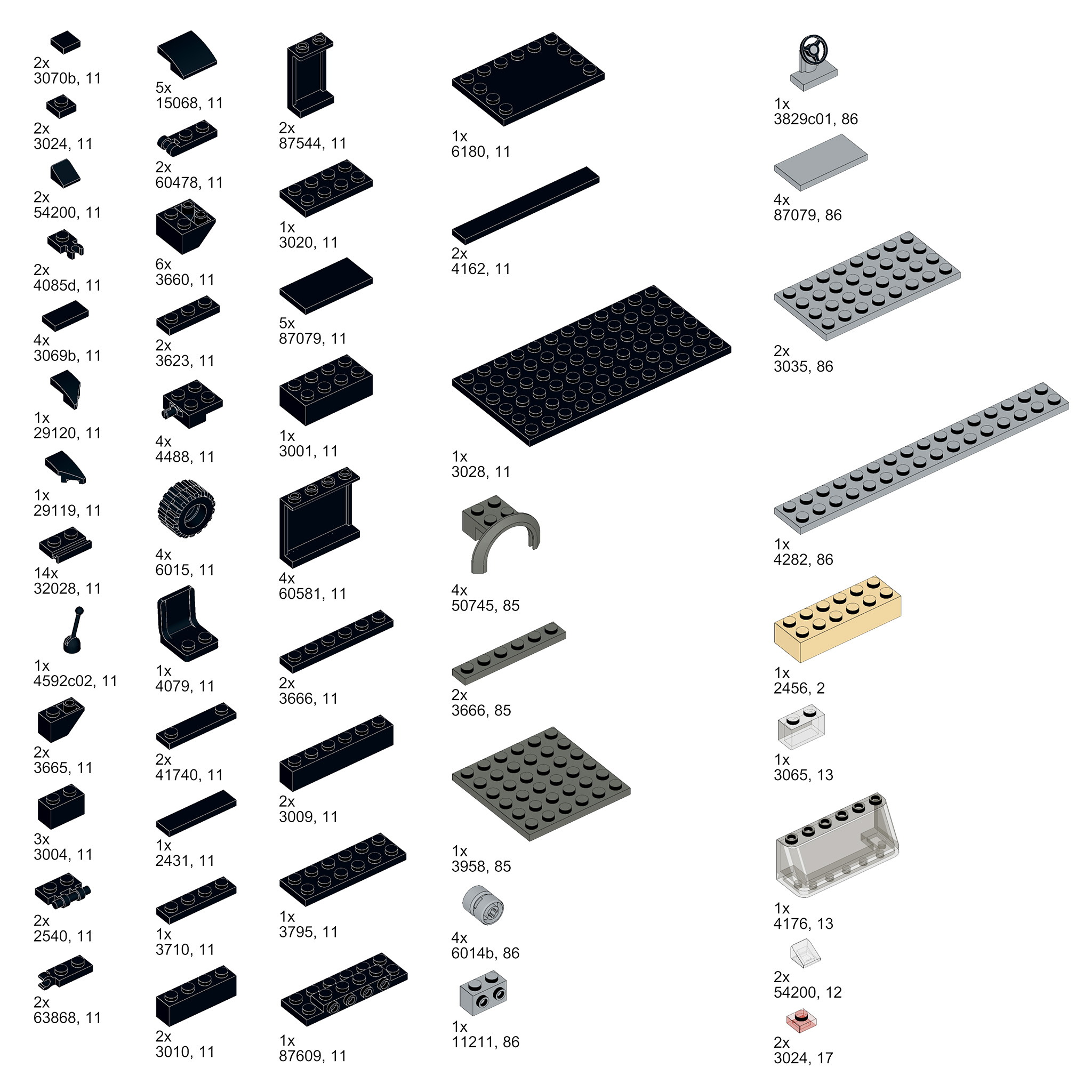 2x
3070b, 11

2x
3024, 11

2x
54200, 11

2x
4085d, 11

4x
3069b, 11

1x
29120, 11

1x
29119, 11

14x
32028, 11

1x
4592c02, 11

2x
3665, 11

3x
3004, 11

2x
2540, 11

2x
63868, 11

5x
15068, 11

2x
60478, 11

6x
3660, 11

2x
3623, 11

4x
4488, 11

4x
6015, 11

1x
4079, 11

2x
41740, 11

1x
2431, 11

1x
3710, 11

2x
3010, 11

2x
87544, 11

1x
3020, 11

5x
87079, 11

1x
3001, 11

4x
60581, 11

2x
3666, 11

2x
3009, 11

1x
3795, 11

1x
87609, 11

1x
6180, 11

2x
4162, 11

1x
3028, 11

4x
50745, 85

2x
3666, 85

1x
3958, 85

4x
6014b, 86

1x
11211, 86

1x
3829c01, 86

4x
87079, 86

2x
3035, 86

1x
4282, 86

1x
2456, 2

1x
3065, 13

1x
4176, 13

2x
54200, 12

2x
3024, 17