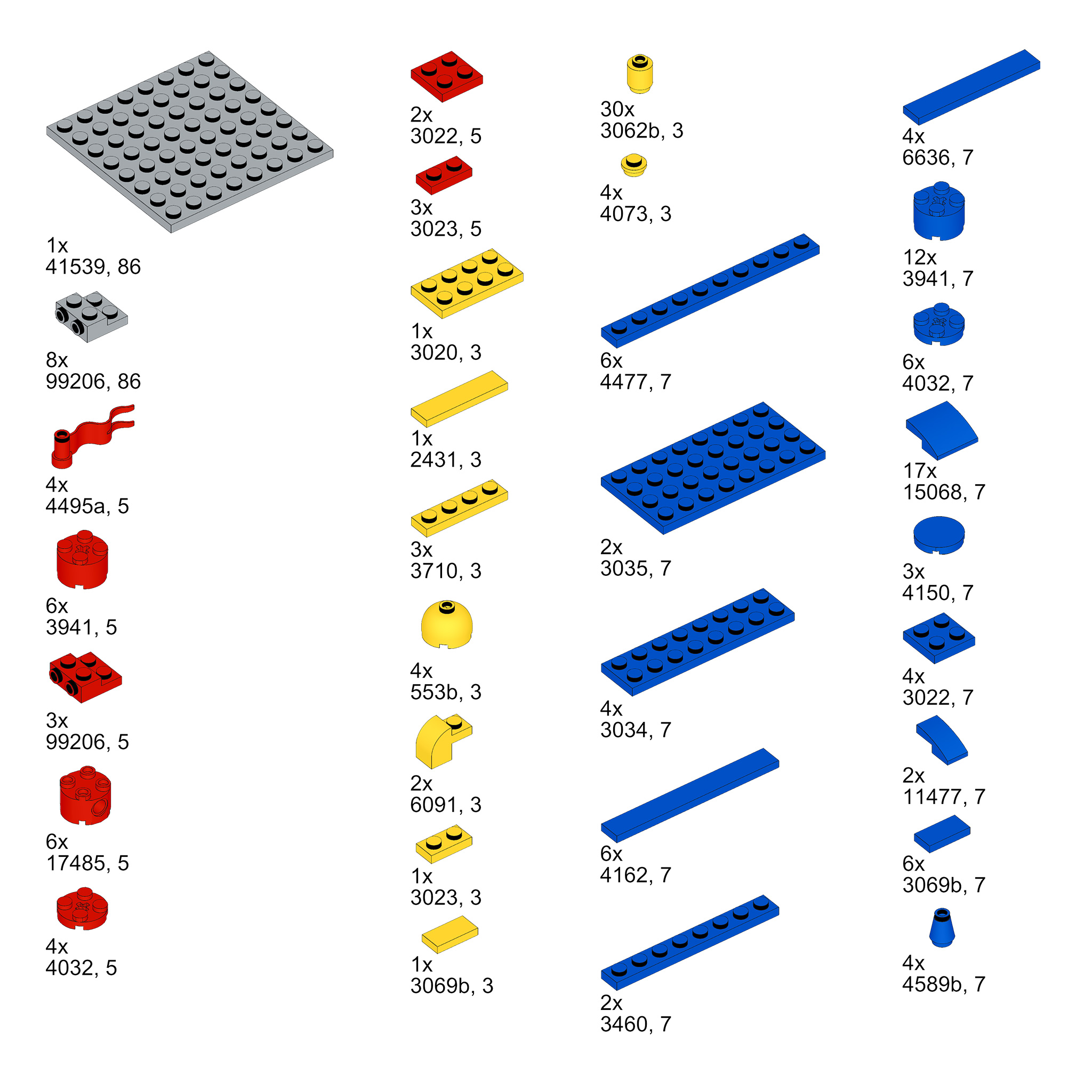 1x
41539, 86

8x
99206, 86

4x
4495a, 5

6x
3941, 5

3x
99206, 5

6x
17485, 5

4x
4032, 5

2x
3022, 5

3x
3023, 5

1x
3020, 3

1x
2431, 3

3x
3710, 3

4x
553b, 3

2x
6091, 3

1x
3023, 3

1x
3069b, 3

30x
3062b, 3

4x
4073, 3

6x
4477, 7

2x
3035, 7

4x
3034, 7

6x
4162, 7

2x
3460, 7

4x
6636, 7

12x
3941, 7

6x
4032, 7

17x
15068, 7

3x
4150, 7

4x
3022, 7

2x
11477, 7

6x
3069b, 7

4x
4589b, 7