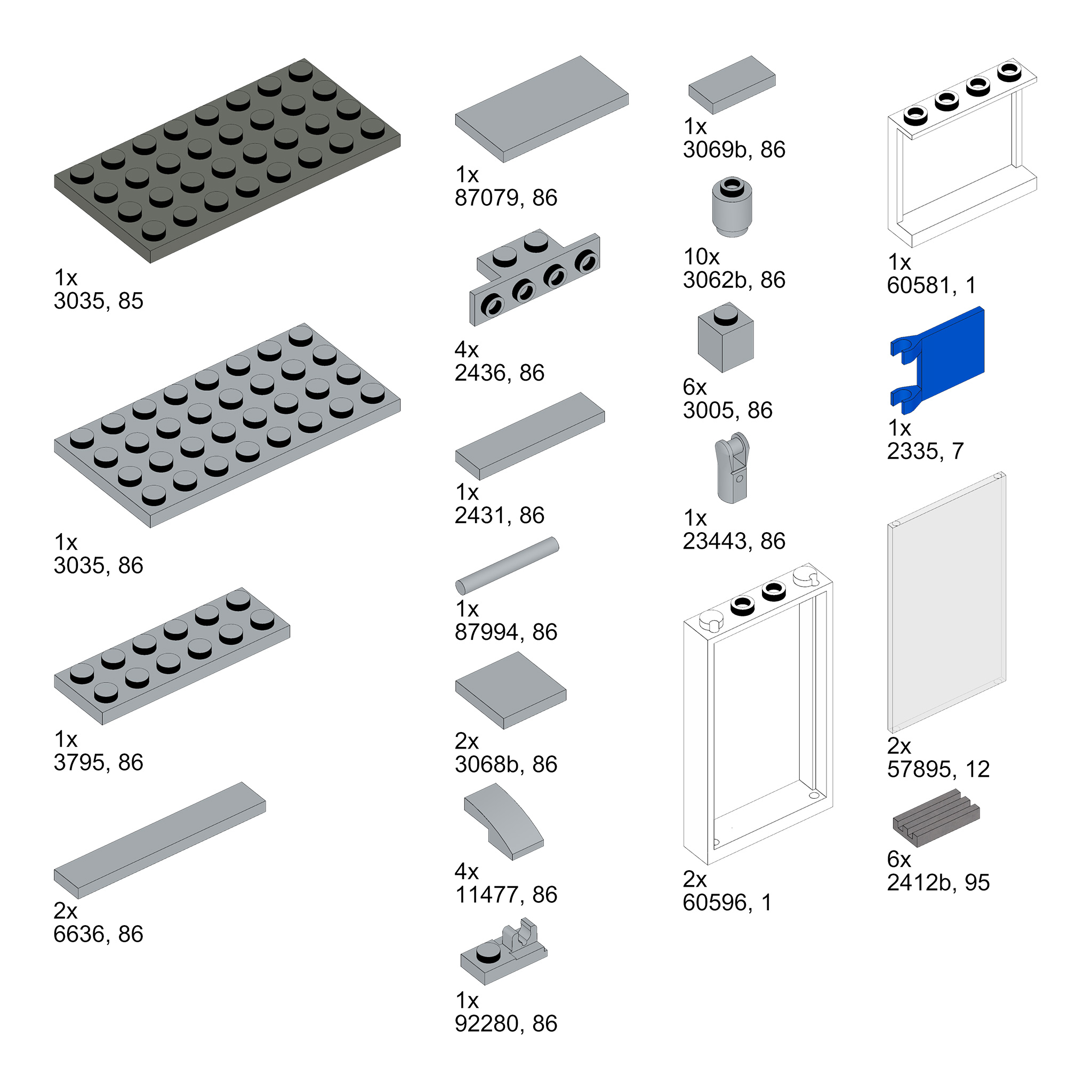 1x
3035, 85

1x
3035, 86

1x
3795, 86

2x
6636, 86

1x
87079, 86

4x
2436, 86

1x
2431, 86

1x
87994, 86

2x
3068b, 86

4x
11477, 86

1x
92280, 86

1x
3069b, 86

10x
3062b, 86

6x
3005, 86

1x
23443, 86

2x
60596, 1

1x
60581, 1

1x
2335, 7

2x
57895, 12

6x
2412b, 95