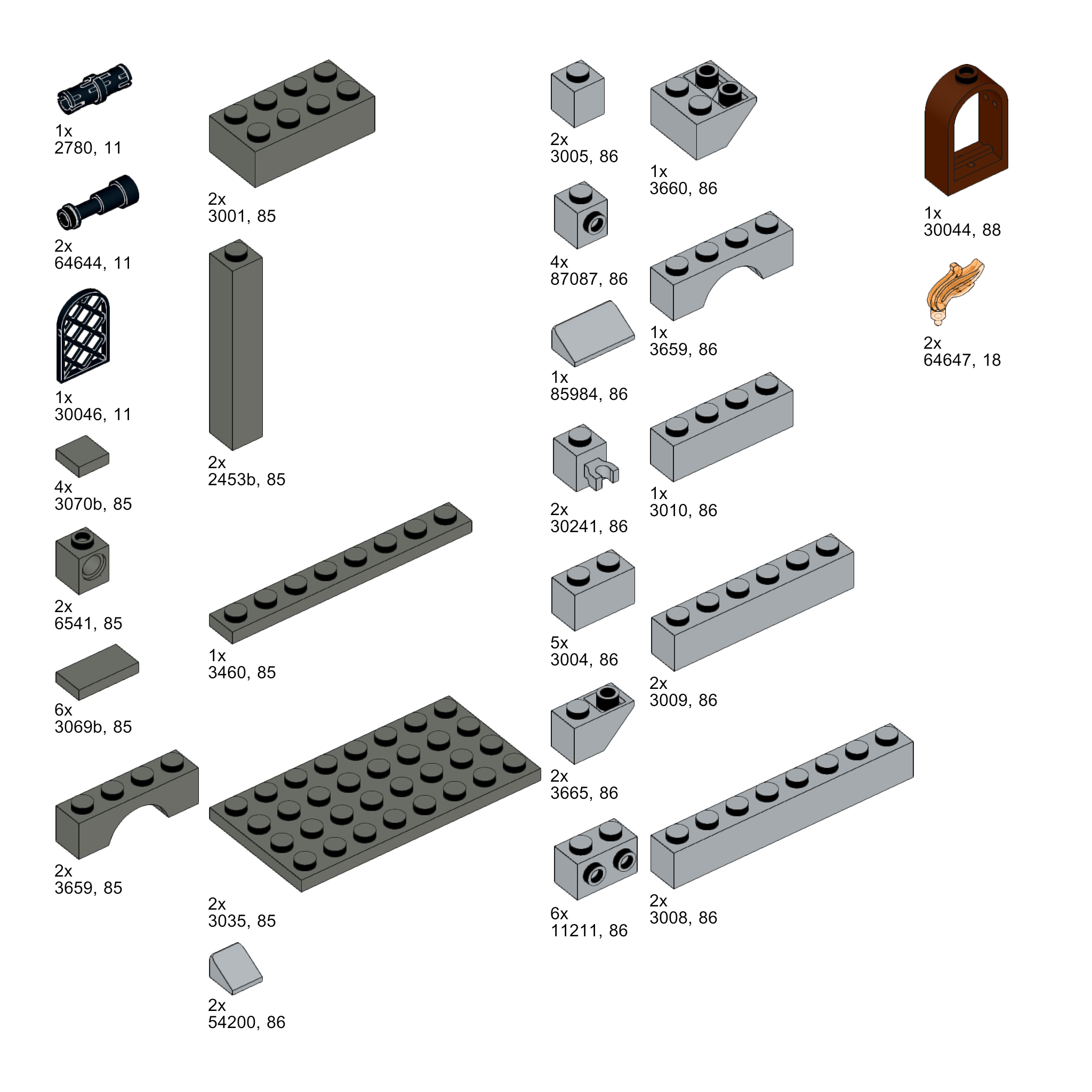 1x
2780, 11

2x
64644, 11

1x
30046, 11

4x
3070b, 85

2x
6541, 85

6x
3069b, 85

2x
3659, 85

2x
3001, 85

2x
2453b, 85

1x
3460, 85

2x
3035, 85

2x
54200, 86

2x
3005, 86

4x
87087, 86

1x
85984, 86

2x
30241, 86

5x
3004, 86

2x
3665, 86

6x
11211, 86

1x
3660, 86

1x
3659, 86

1x
3010, 86

2x
3009, 86

2x
3008, 86

1x
30044, 88

2x
64647, 18