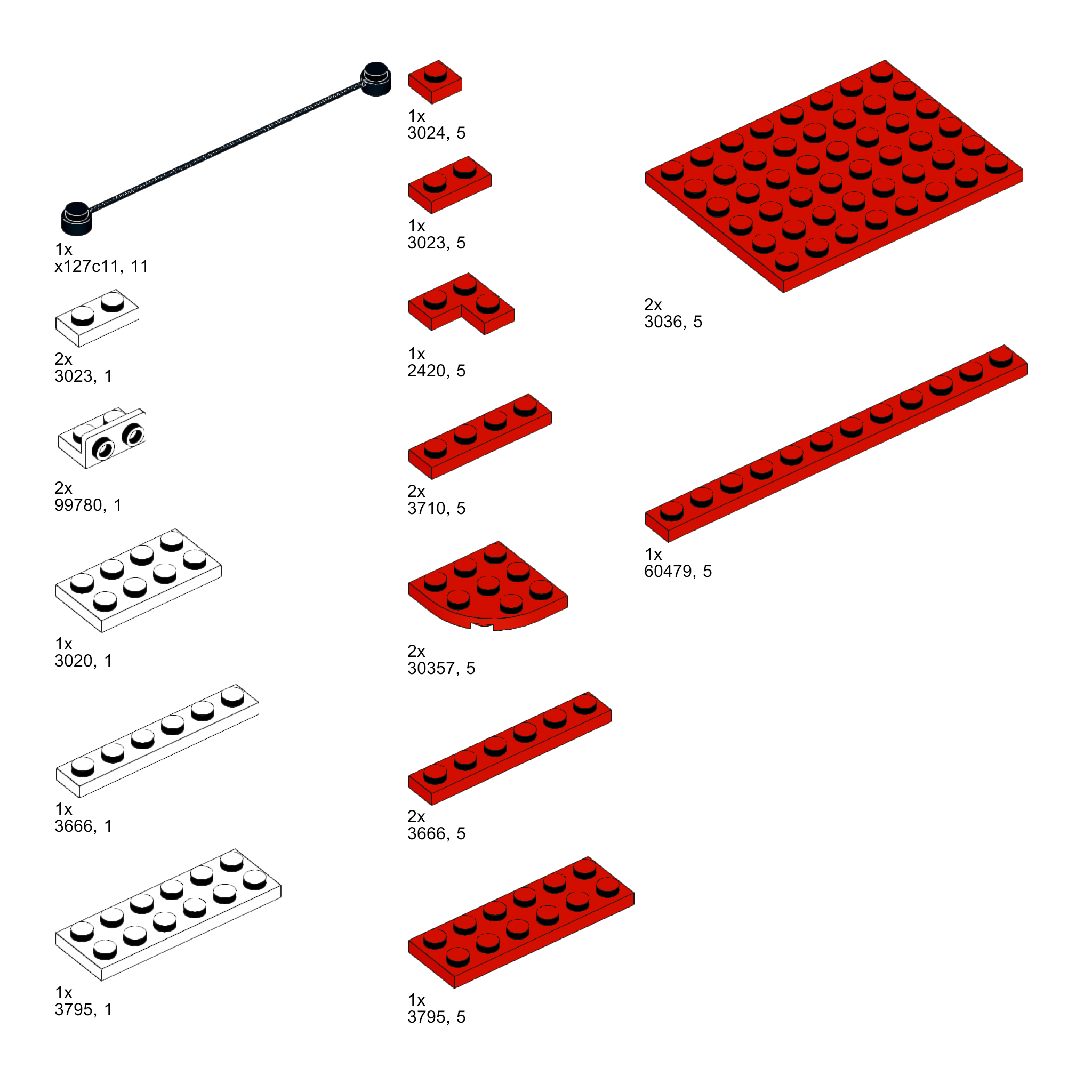 1x
x127c11, 11

2x
3023, 1

2x
99780, 1

1x
3020, 1

1x
3666, 1

1x
3795, 1

1x
3024, 5

1x
3023, 5

1x
2420, 5

2x
3710, 5

2x
30357, 5

2x
3666, 5

1x
3795, 5

2x
3036, 5

1x
60479, 5