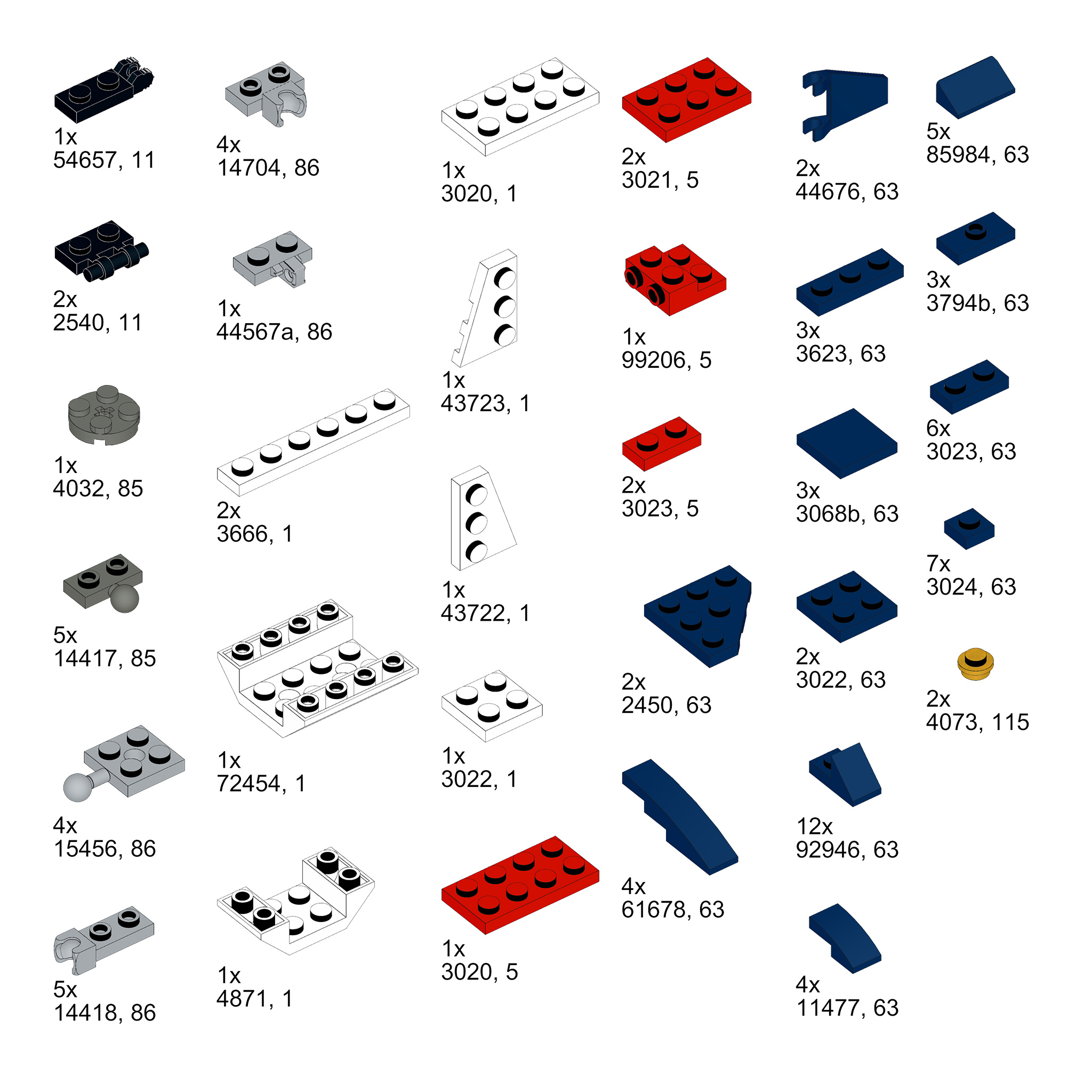 1x
54657, 11

2x
2540, 11

1x
4032, 85

5x
14417, 85

4x
15456, 86

5x
14418, 86

4x
14704, 86

1x
44567a, 86

2x
3666, 1

1x
72454, 1

1x
4871, 1

1x
3020, 1

1x
43723, 1

1x
43722, 1

1x
3022, 1

1x
3020, 5

2x
3021, 5

1x
99206, 5

2x
3023, 5

2x
2450, 63

4x
61678, 63

2x
44676, 63

3x
3623, 63

3x
3068b, 63

2x
3022, 63

12x
92946, 63

4x
11477, 63

5x
85984, 63

3x
3794b, 63

6x
3023, 63

7x
3024, 63

2x
4073, 115