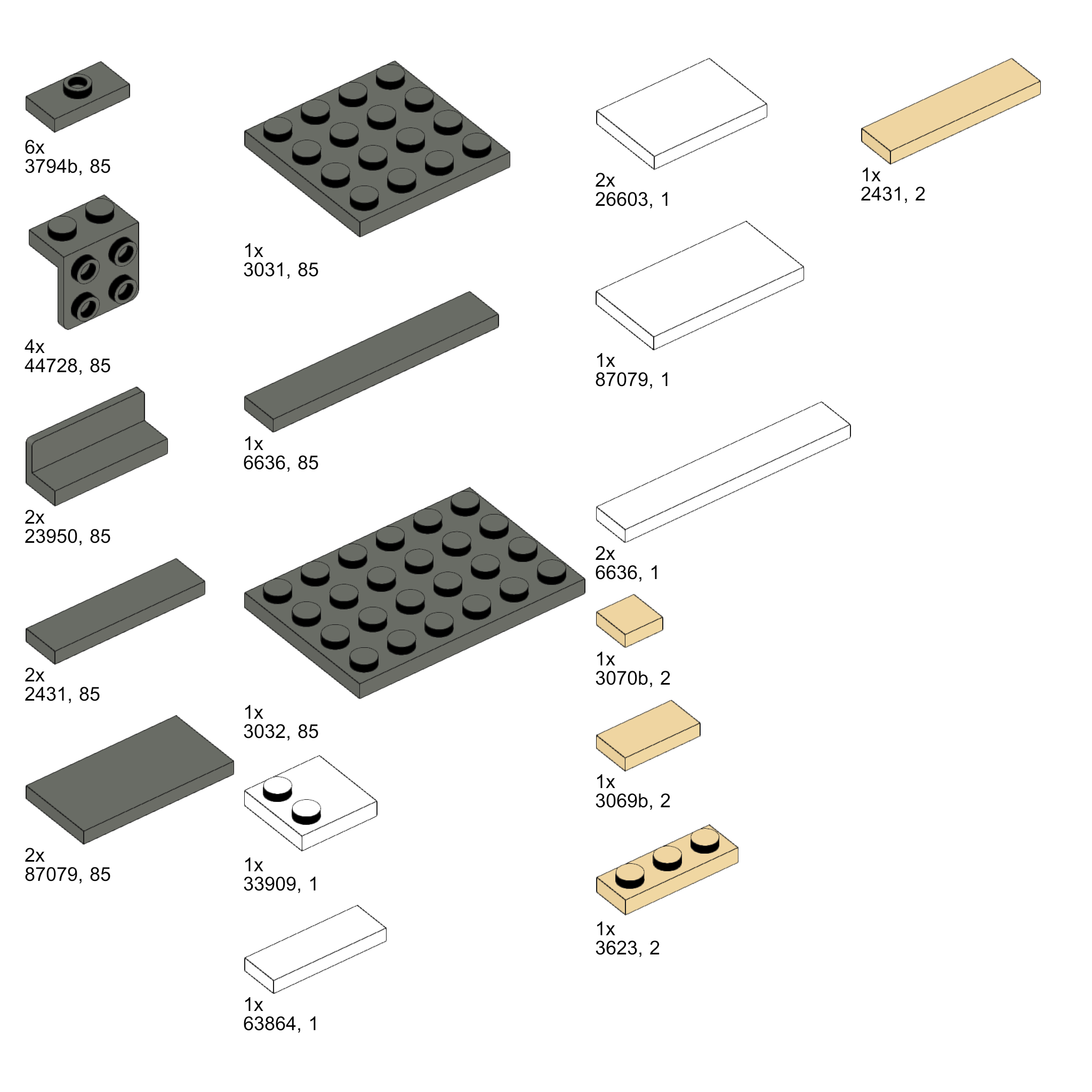 6x
3794b, 85

4x
44728, 85

2x
23950, 85

2x
2431, 85

2x
87079, 85

1x
3031, 85

1x
6636, 85

1x
3032, 85

1x
33909, 1

1x
63864, 1

2x
26603, 1

1x
87079, 1

2x
6636, 1

1x
3070b, 2

1x
3069b, 2

1x
3623, 2

1x
2431, 2