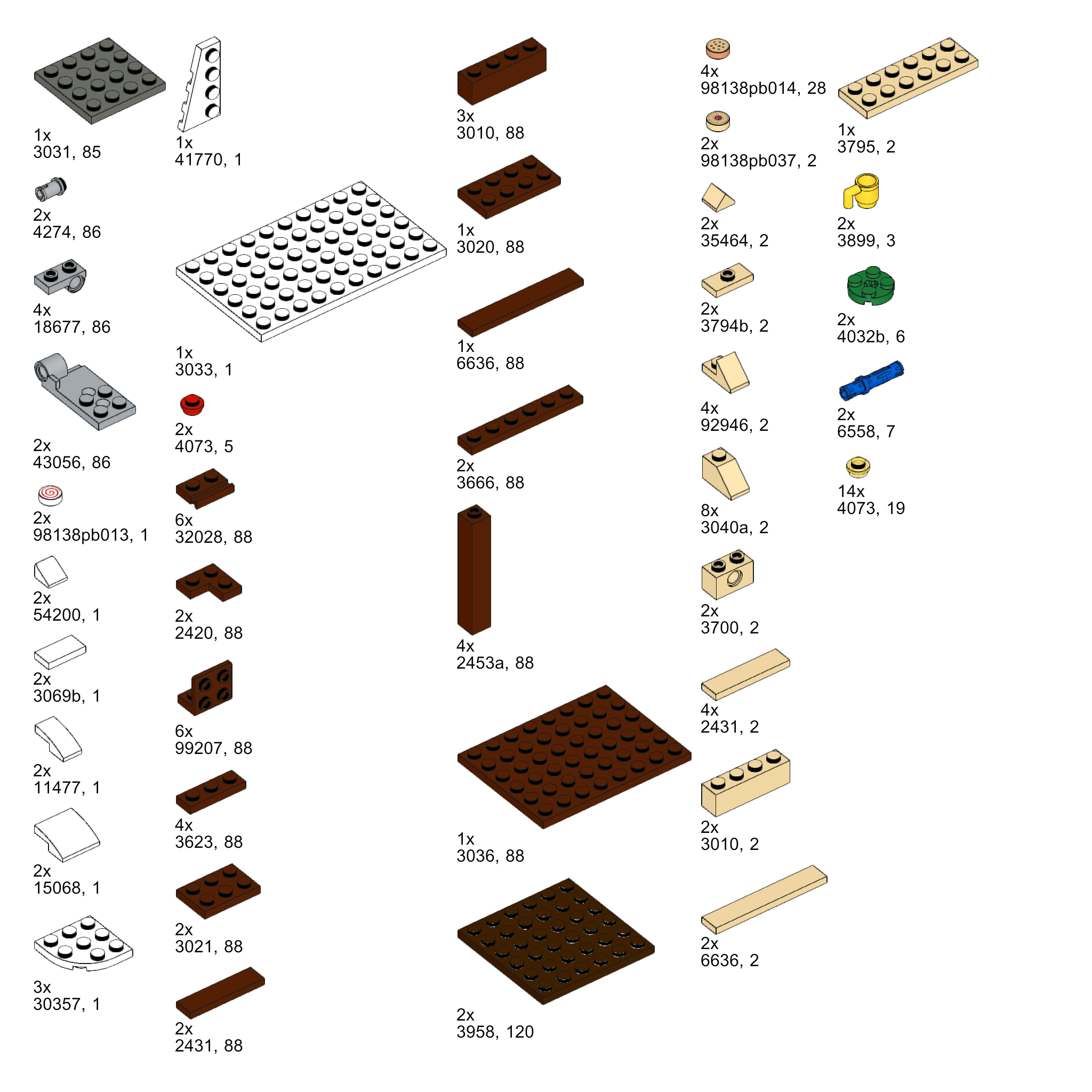 1x
3031, 85

2x
4274, 86

4x
18677, 86

2x
43056, 86

2x
98138pb013, 1

2x
54200, 1

2x
3069b, 1

2x
11477, 1

2x
15068, 1

3x
30357, 1

1x
41770, 1

1x
3033, 1

2x
4073, 5

6x
32028, 88

2x
2420, 88

6x
99207, 88

4x
3623, 88

2x
3021, 88

2x
2431, 88

3x
3010, 88

1x
3020, 88

1x
6636, 88

2x
3666, 88

4x
2453a, 88

1x
3036, 88

2x
3958, 120

4x
98138pb014, 28

2x
98138pb037, 2

2x
35464, 2

2x
3794b, 2

4x
92946, 2

8x
3040a, 2

2x
3700, 2

4x
2431, 2

2x
3010, 2

2x
6636, 2

1x
3795, 2

2x
3899, 3

2x
4032b, 6

2x
6558, 7

14x
4073, 19