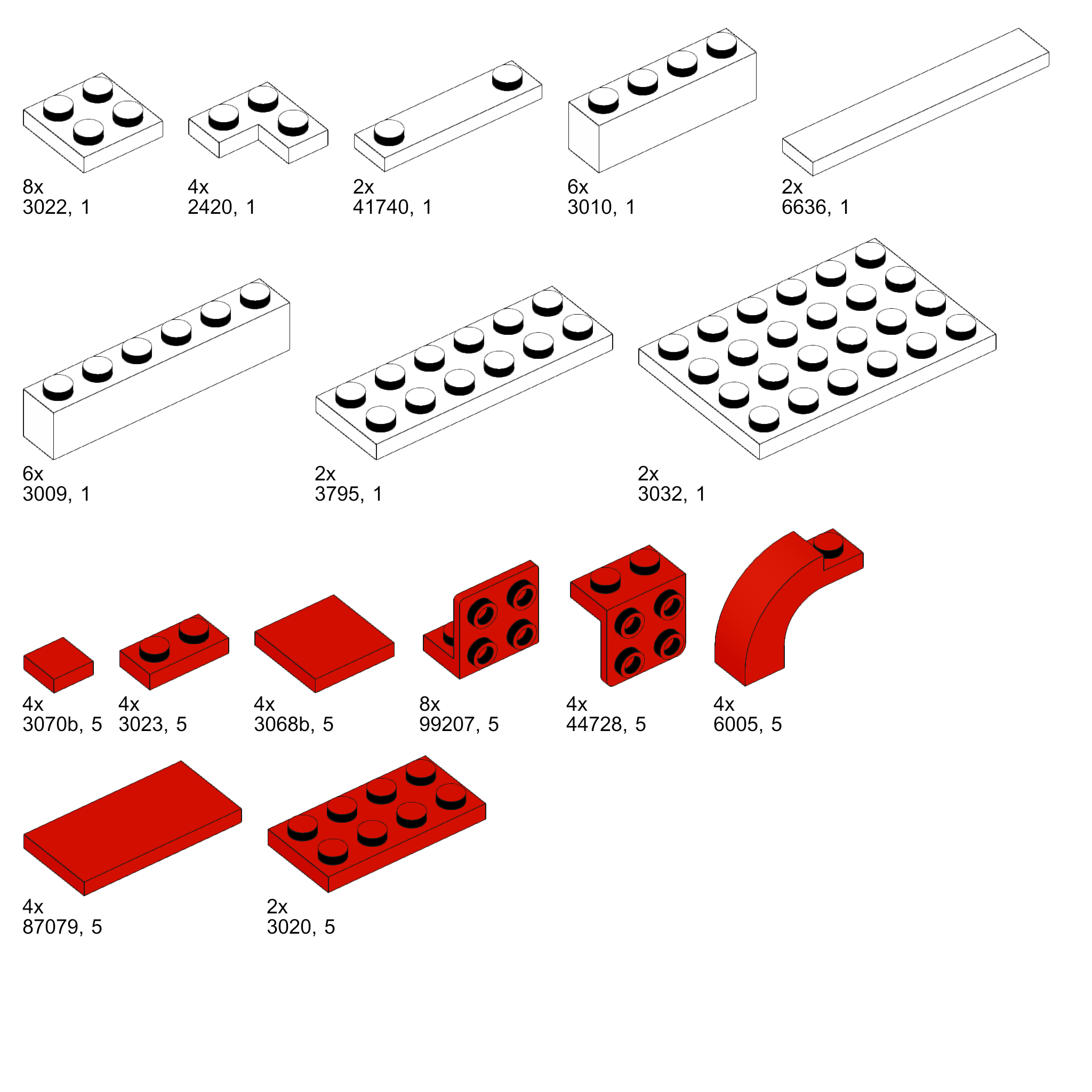 8x
3022, 1

4x
2420, 1

2x
41740, 1

6x
3010, 1

2x
6636, 1

6x
3009, 1

2x
3795, 1

2x
3032, 1

4x
3070b, 5

4x
3023, 5

4x
3068b, 5

8x
99207, 5

4x
44728, 5

4x
6005, 5

4x
87079, 5

2x
3020, 5