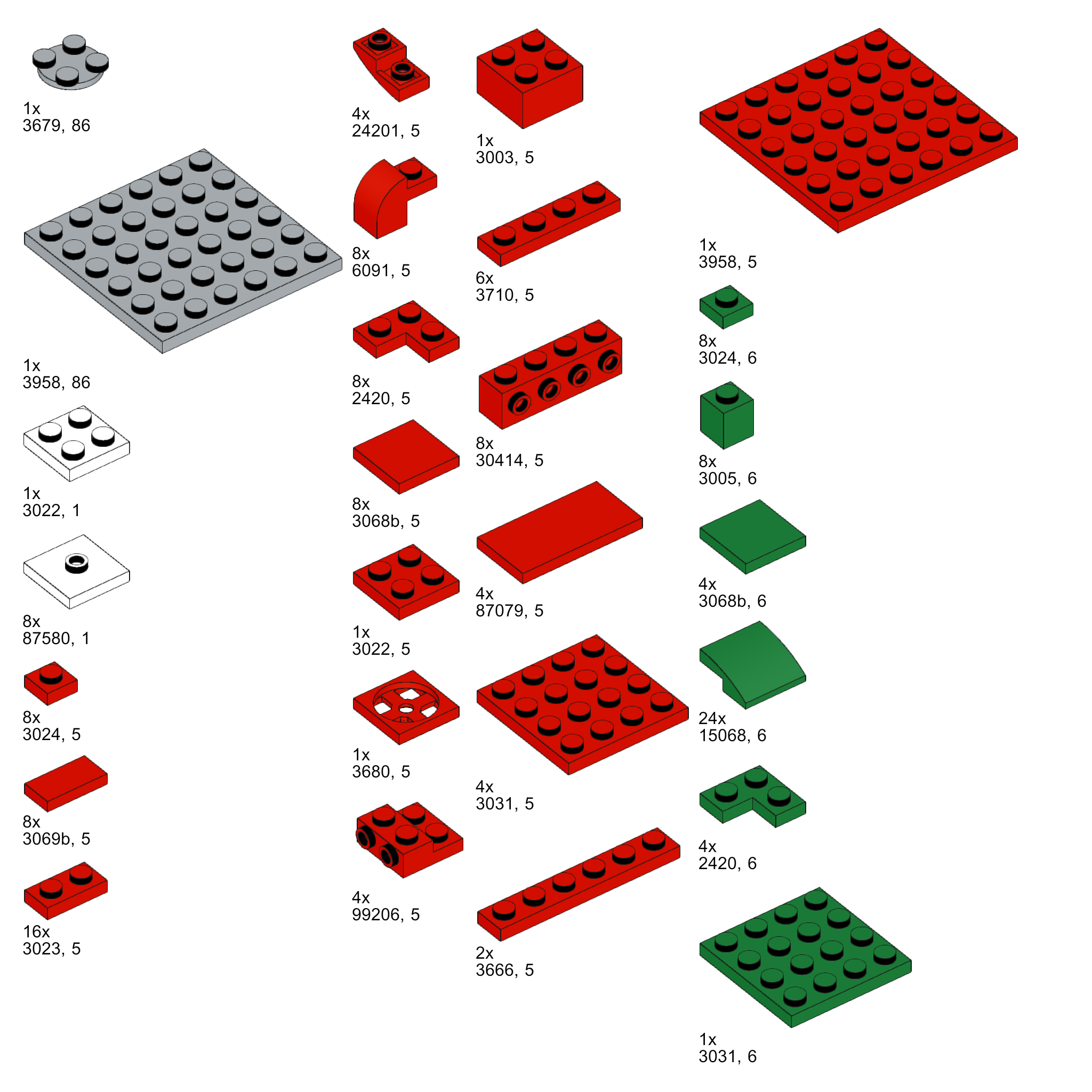 1x
3679, 86

1x
3958, 86

1x
3022, 1

8x
87580, 1

8x
3024, 5

8x
3069b, 5

16x
3023, 5

4x
24201, 5

8x
6091, 5

8x
2420, 5

8x
3068b, 5

1x
3022, 5

1x
3680, 5

4x
99206, 5

1x
3003, 5

6x
3710, 5

8x
30414, 5

4x
87079, 5

4x
3031, 5

2x
3666, 5

1x
3958, 5

8x
3024, 6

8x
3005, 6

4x
3068b, 6

24x
15068, 6

4x
2420, 6

1x
3031, 6