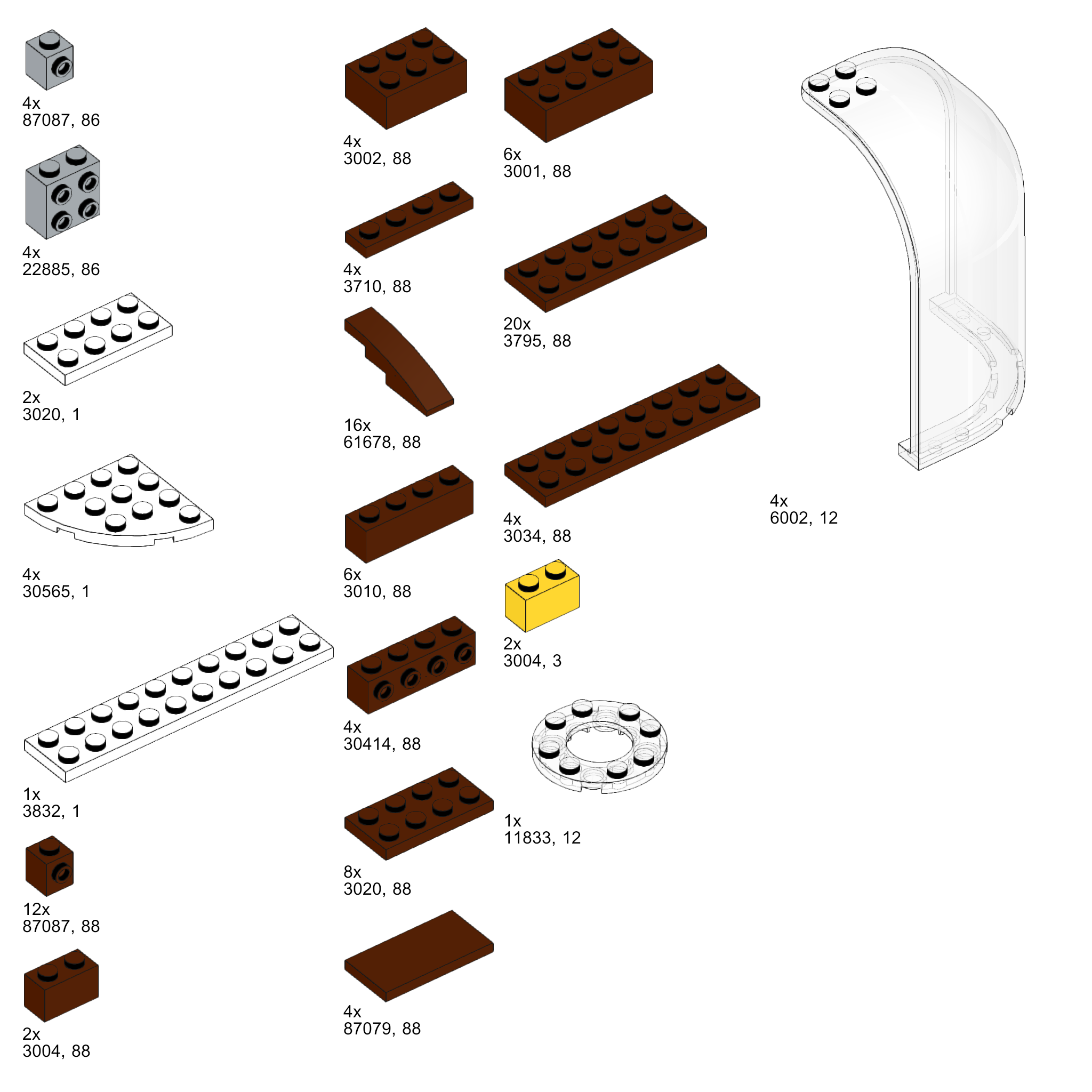 4x
87087, 86

4x
22885, 86

2x
3020, 1

4x
30565, 1

1x
3832, 1

12x
87087, 88

2x
3004, 88

4x
3002, 88

4x
3710, 88

16x
61678, 88

6x
3010, 88

4x
30414, 88

8x
3020, 88

4x
87079, 88

6x
3001, 88

20x
3795, 88

4x
3034, 88

2x
3004, 3

1x
11833, 12

4x
6002, 12