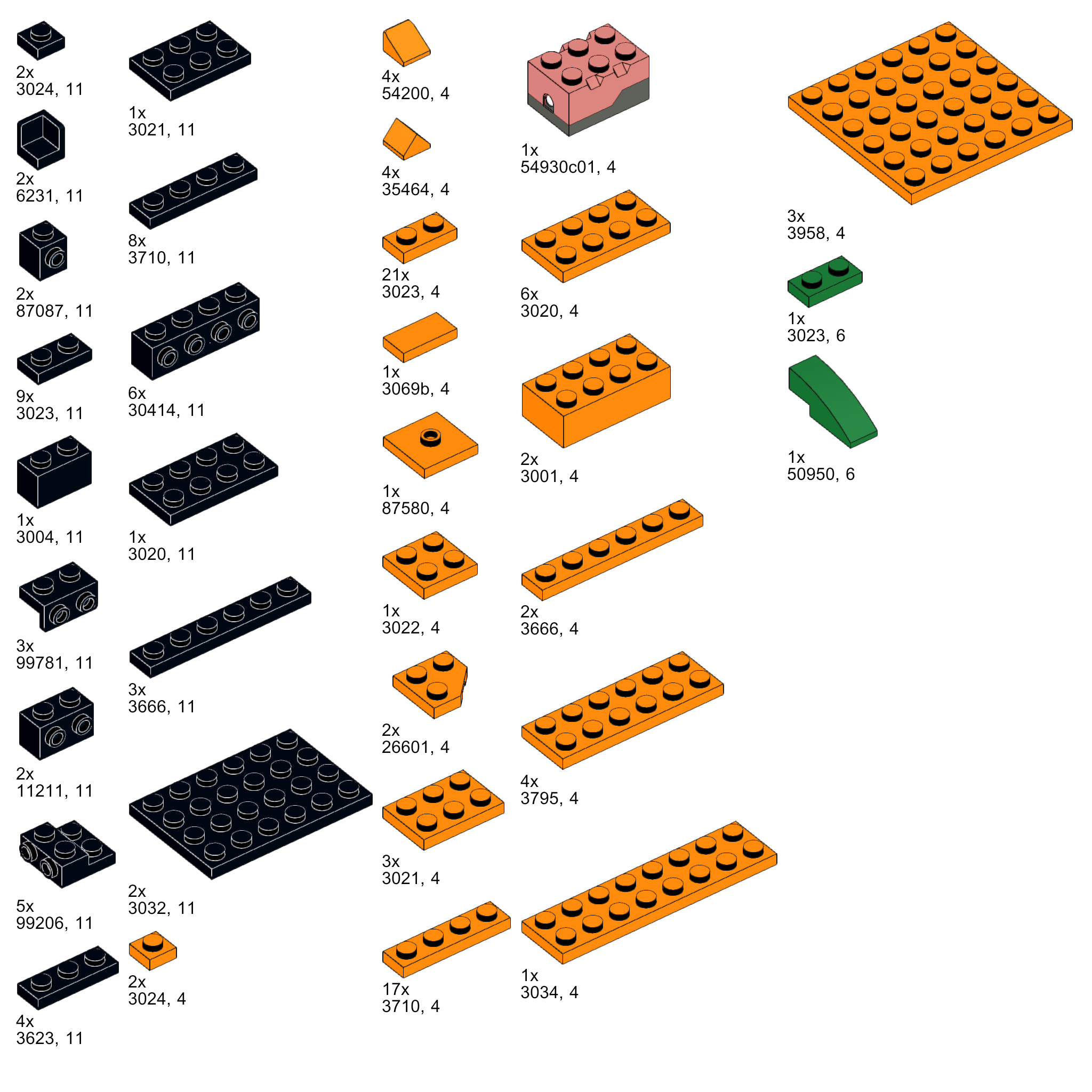 2x
3024, 11

2x
6231, 11

2x
87087, 11

9x
3023, 11

1x
3004, 11

3x
99781, 11

2x
11211, 11

5x
99206, 11

4x
3623, 11

1x
3021, 11

8x
3710, 11

6x
30414, 11

1x
3020, 11

3x
3666, 11

2x
3032, 11

2x
3024, 4

4x
54200, 4

4x
35464, 4

21x
3023, 4

1x
3069b, 4

1x
87580, 4

1x
3022, 4

2x
26601, 4

3x
3021, 4

17x
3710, 4

1x
54930c01, 4

6x
3020, 4

2x
3001, 4

2x
3666, 4

4x
3795, 4

1x
3034, 4

3x
3958, 4

1x
3023, 6

1x
50950, 6