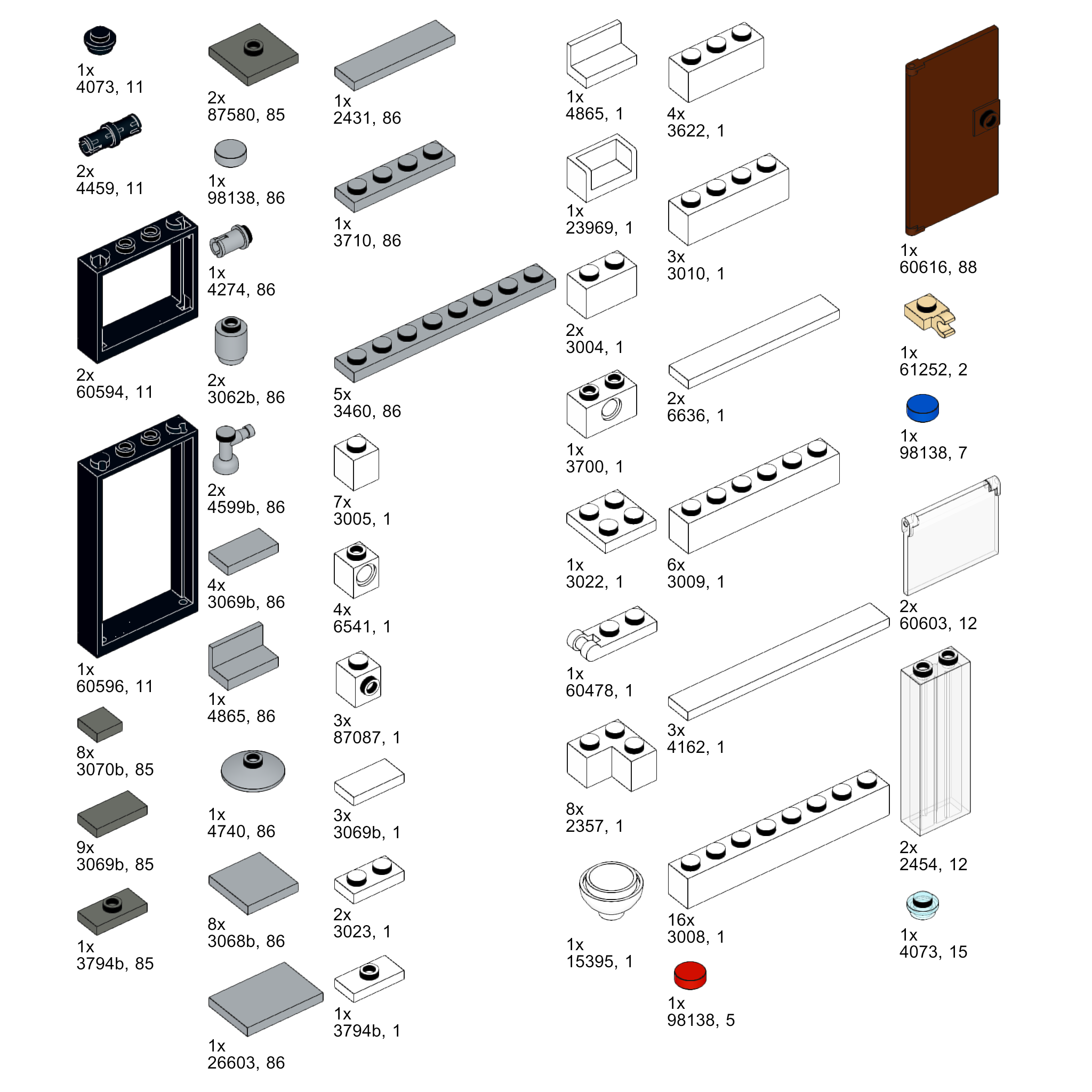 1x
4073, 11

2x
4459, 11

2x
60594, 11

1x
60596, 11

8x
3070b, 85

9x
3069b, 85

1x
3794b, 85

2x
87580, 85

1x
98138, 86

1x
4274, 86

2x
3062b, 86

2x
4599b, 86

4x
3069b, 86

1x
4865, 86

1x
4740, 86

8x
3068b, 86

1x
26603, 86

1x
2431, 86

1x
3710, 86

5x
3460, 86

7x
3005, 1

4x
6541, 1

3x
87087, 1

3x
3069b, 1

2x
3023, 1

1x
3794b, 1

1x
4865, 1

1x
23969, 1

2x
3004, 1

1x
3700, 1

1x
3022, 1

1x
60478, 1

8x
2357, 1

1x
15395, 1

4x
3622, 1

3x
3010, 1

2x
6636, 1

6x
3009, 1

3x
4162, 1

16x
3008, 1

1x
98138, 5

1x
60616, 88

1x
61252, 2

1x
98138, 7

2x
60603, 12

2x
2454, 12

1x
4073, 15