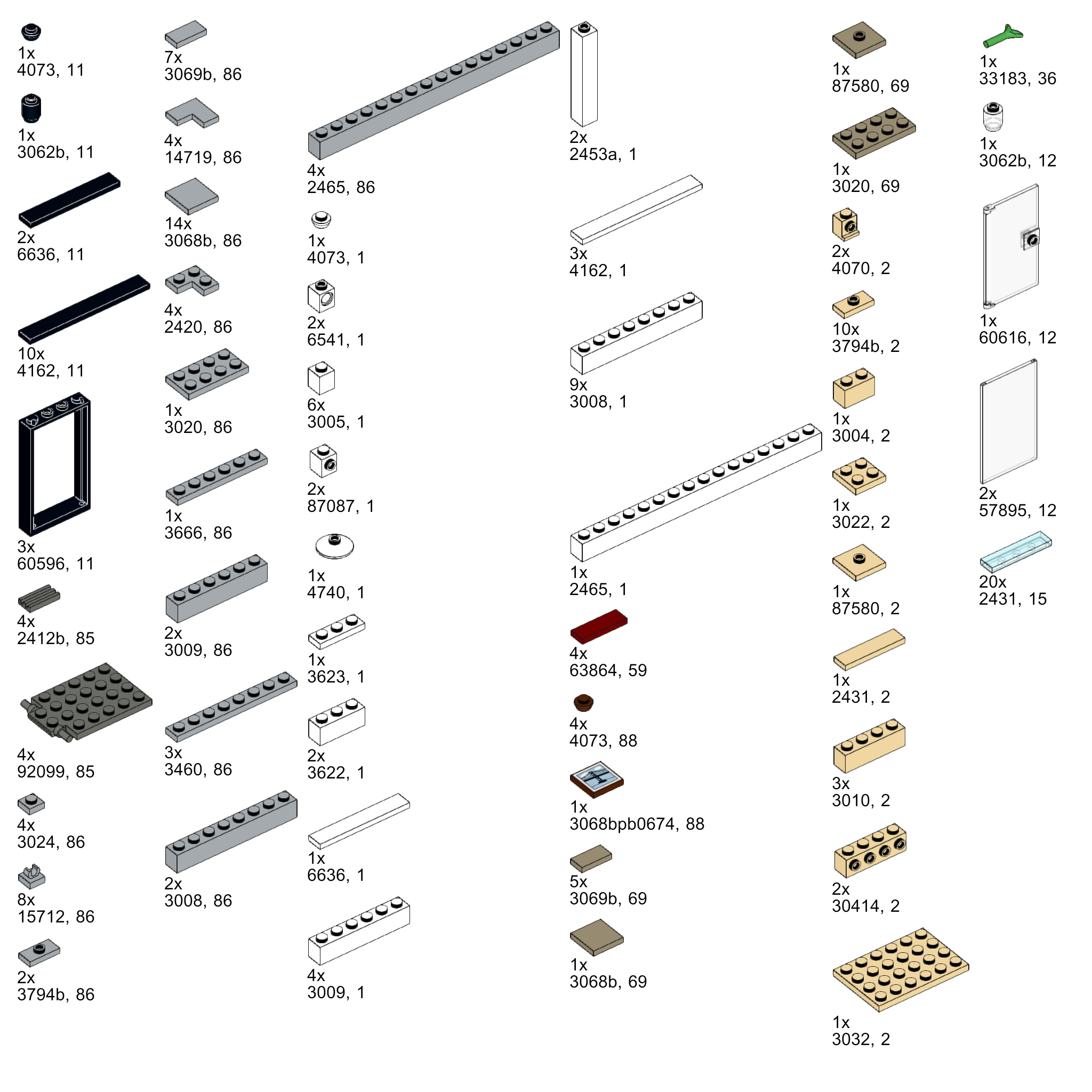 1x
4073, 11

1x
3062b, 11

2x
6636, 11

10x
4162, 11

3x
60596, 11

4x
2412b, 85

4x
92099, 85

4x
3024, 86

8x
15712, 86

2x
3794b, 86

7x
3069b, 86

4x
14719, 86

14x
3068b, 86

4x
2420, 86

1x
3020, 86

1x
3666, 86

2x
3009, 86

3x
3460, 86

2x
3008, 86

4x
2465, 86

1x
4073, 1

2x
6541, 1

6x
3005, 1

2x
87087, 1

1x
4740, 1

1x
3623, 1

2x
3622, 1

1x
6636, 1

4x
3009, 1

2x
2453a, 1

3x
4162, 1

9x
3008, 1

1x
2465, 1

4x
63864, 59

4x
4073, 88

1x
3068bpb0674, 88

5x
3069b, 69

1x
3068b, 69

1x
87580, 69

1x
3020, 69

2x
4070, 2

10x
3794b, 2

1x
3004, 2

1x
3022, 2

1x
87580, 2

1x
2431, 2

3x
3010, 2

2x
30414, 2

1x
3032, 2

1x
33183, 36

1x
3062b, 12

1x
60616, 12

2x
57895, 12

20x
2431, 15