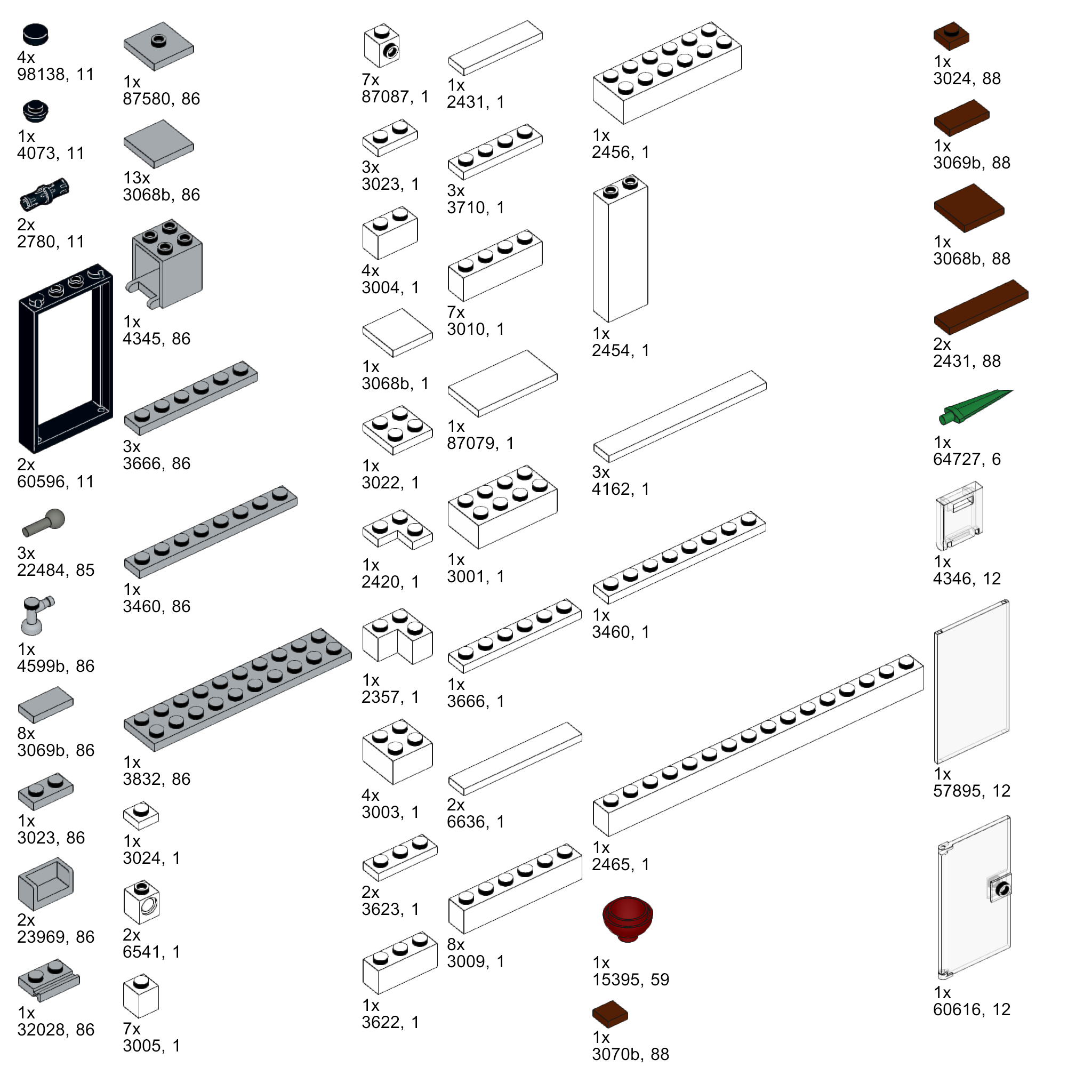 4x
98138, 11

1x
4073, 11

2x
2780, 11

2x
60596, 11

3x
22484, 85

1x
4599b, 86

8x
3069b, 86

1x
3023, 86

2x
23969, 86

1x
32028, 86

1x
87580, 86

13x
3068b, 86

1x
4345, 86

3x
3666, 86

1x
3460, 86

1x
3832, 86

1x
3024, 1

2x
6541, 1

7x
3005, 1

7x
87087, 1

3x
3023, 1

4x
3004, 1

1x
3068b, 1

1x
3022, 1

1x
2420, 1

1x
2357, 1

4x
3003, 1

2x
3623, 1

1x
3622, 1

1x
2431, 1

3x
3710, 1

7x
3010, 1

1x
87079, 1

1x
3001, 1

1x
3666, 1

2x
6636, 1

8x
3009, 1

1x
2456, 1

1x
2454, 1

3x
4162, 1

1x
3460, 1

1x
2465, 1

1x
15395, 59

1x
3070b, 88

1x
3024, 88

1x
3069b, 88

1x
3068b, 88

2x
2431, 88

1x
64727, 6

1x
4346, 12

1x
57895, 12

1x
60616, 12