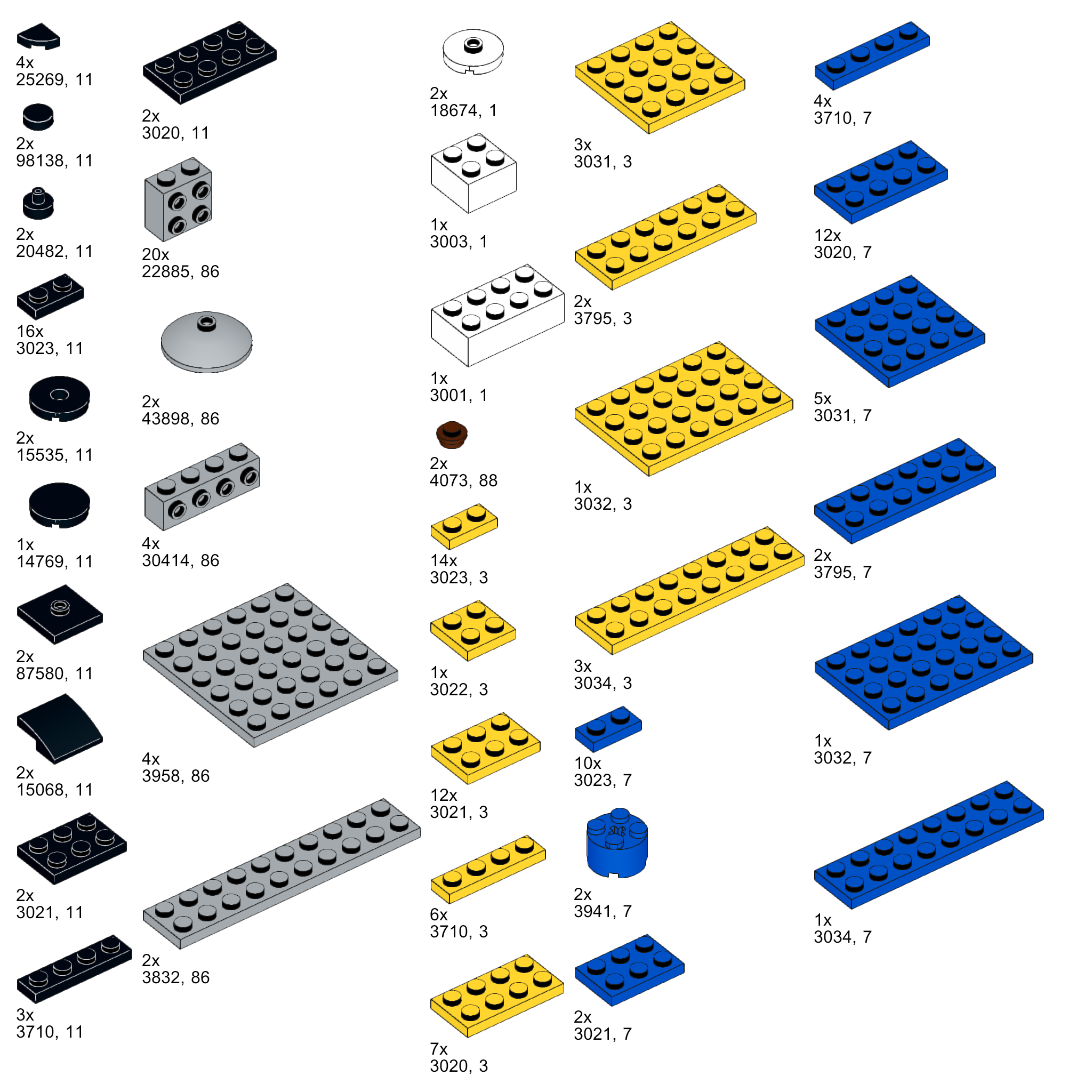 4x
25269, 11

2x
98138, 11

2x
20482, 11

16x
3023, 11

2x
15535, 11

1x
14769, 11

2x
87580, 11

2x
15068, 11

2x
3021, 11

3x
3710, 11

2x
3020, 11

20x
22885, 86

2x
43898, 86

4x
30414, 86

4x
3958, 86

2x
3832, 86

2x
18674, 1

1x
3003, 1

1x
3001, 1

2x
4073, 88

14x
3023, 3

1x
3022, 3

12x
3021, 3

6x
3710, 3

7x
3020, 3

3x
3031, 3

2x
3795, 3

1x
3032, 3

3x
3034, 3

10x
3023, 7

2x
3941, 7

2x
3021, 7

4x
3710, 7

12x
3020, 7

5x
3031, 7

2x
3795, 7

1x
3032, 7

1x
3034, 7