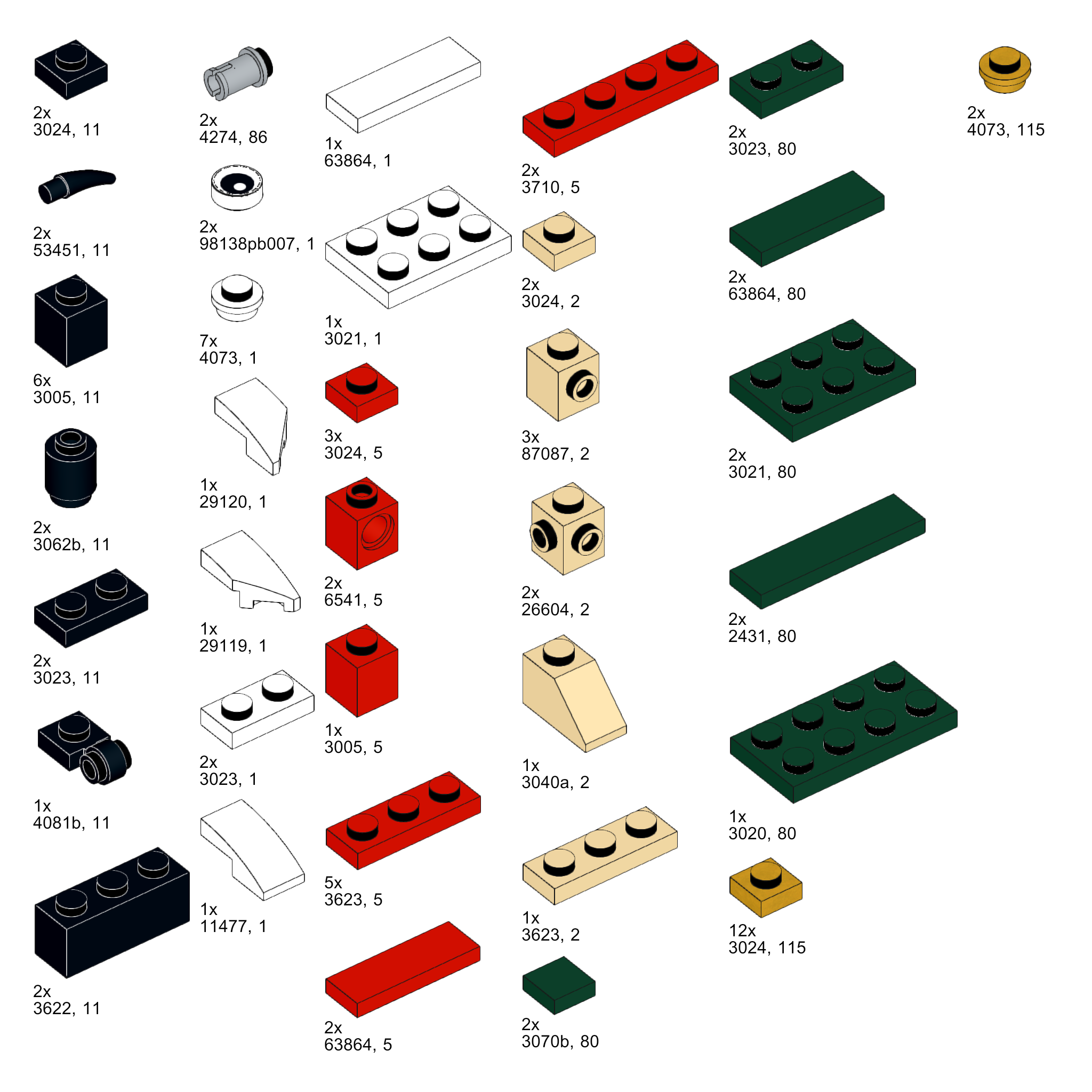 2x
3024, 11

2x
53451, 11

6x
3005, 11

2x
3062b, 11

2x
3023, 11

1x
4081b, 11

2x
3622, 11

2x
4274, 86

2x
98138pb007, 1

7x
4073, 1

1x
29120, 1

1x
29119, 1

2x
3023, 1

1x
11477, 1

1x
63864, 1

1x
3021, 1

3x
3024, 5

2x
6541, 5

1x
3005, 5

5x
3623, 5

2x
63864, 5

2x
3710, 5

2x
3024, 2

3x
87087, 2

2x
26604, 2

1x
3040a, 2

1x
3623, 2

2x
3070b, 80

2x
3023, 80

2x
63864, 80

2x
3021, 80

2x
2431, 80

1x
3020, 80

12x
3024, 115

2x
4073, 115