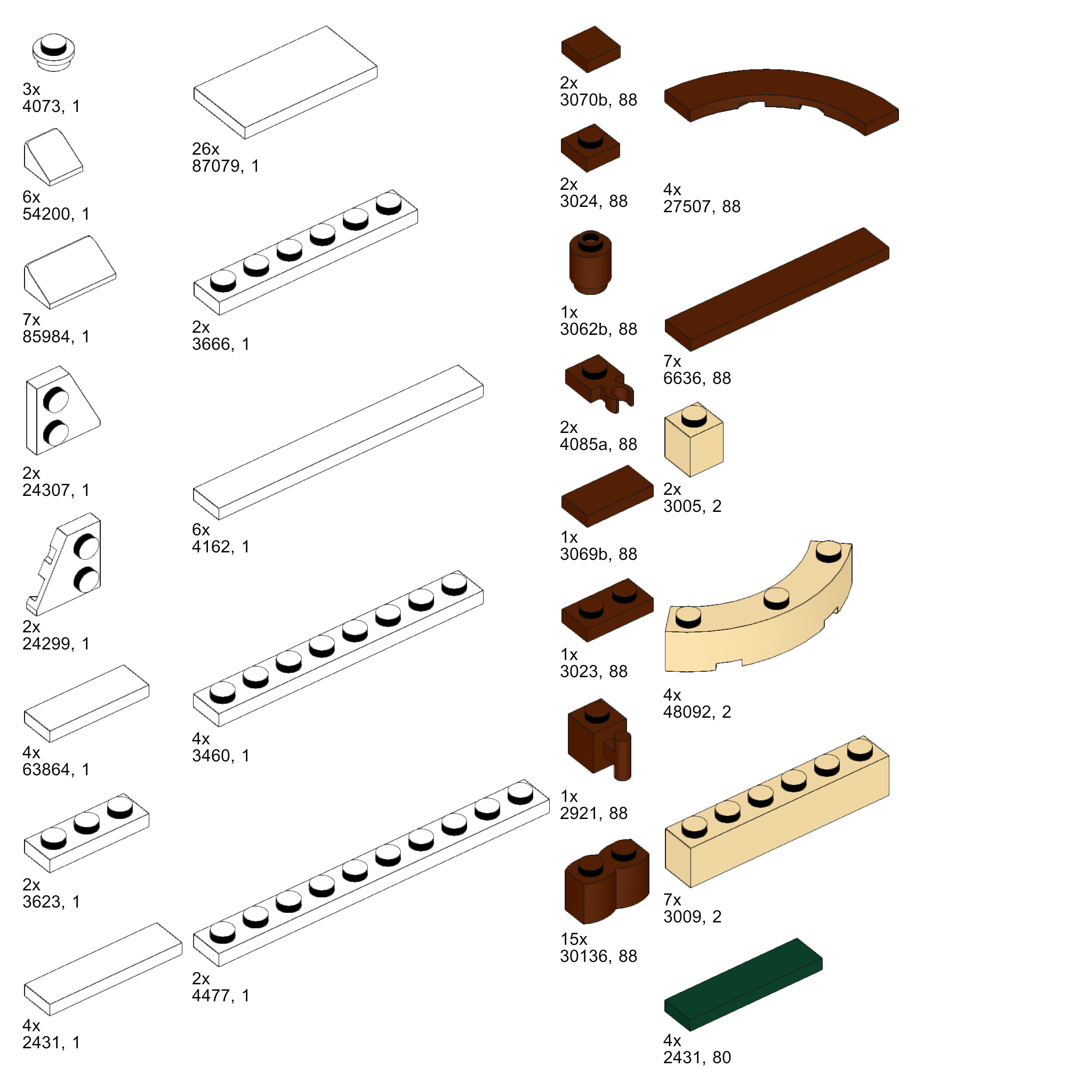 3x
4073, 1

6x
54200, 1

7x
85984, 1

2x
24307, 1

2x
24299, 1

4x
63864, 1

2x
3623, 1

4x
2431, 1

26x
87079, 1

2x
3666, 1

6x
4162, 1

4x
3460, 1

2x
4477, 1

2x
3070b, 88

2x
3024, 88

1x
3062b, 88

2x
4085a, 88

1x
3069b, 88

1x
3023, 88

1x
2921, 88

15x
30136, 88

4x
27507, 88

7x
6636, 88

2x
3005, 2

4x
48092, 2

7x
3009, 2

4x
2431, 80