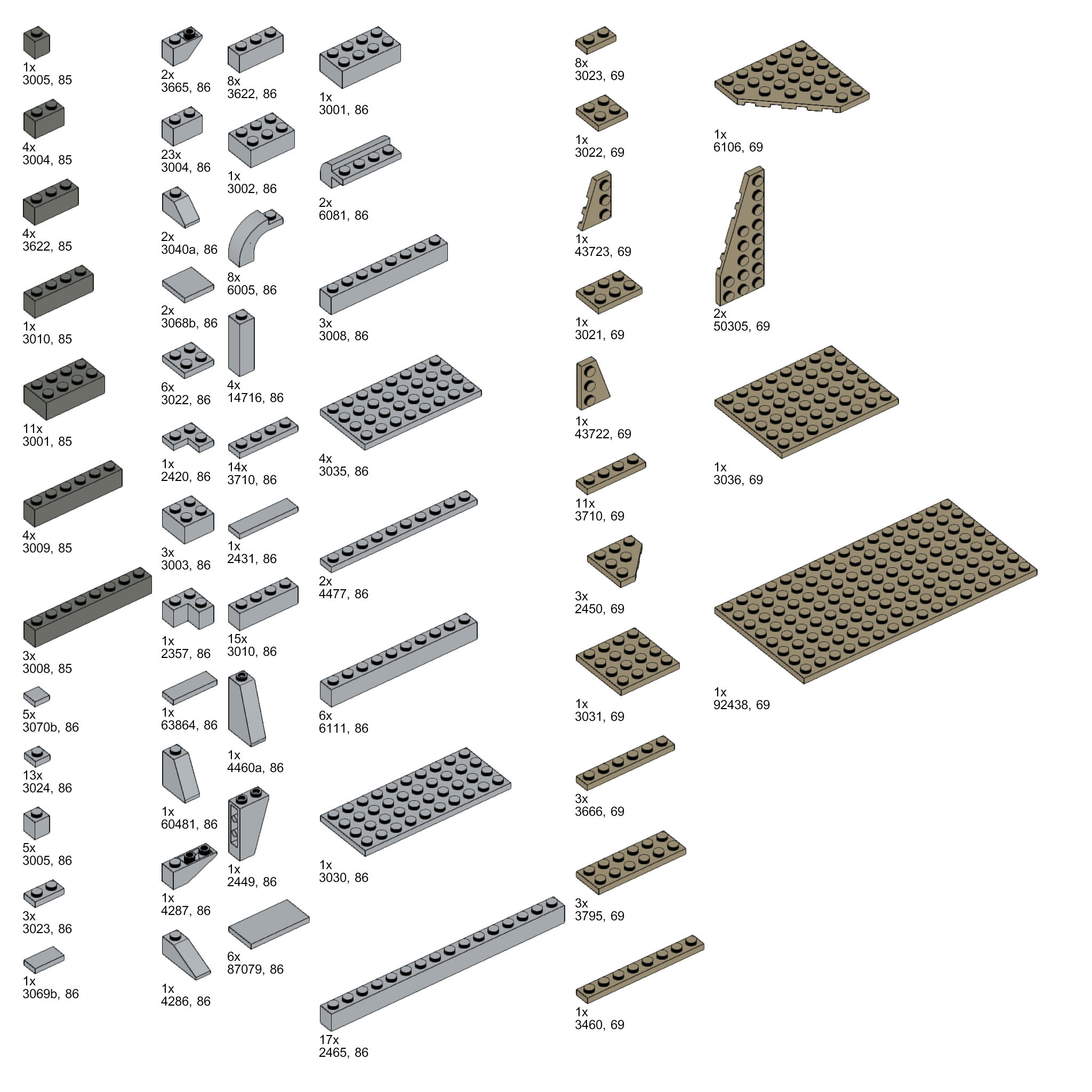 1x
3005, 85

4x
3004, 85

4x
3622, 85

1x
3010, 85

11x
3001, 85

4x
3009, 85

3x
3008, 85

5x
3070b, 86

13x
3024, 86

5x
3005, 86

3x
3023, 86

1x
3069b, 86

2x
3665, 86

23x
3004, 86

2x
3040a, 86

2x
3068b, 86

6x
3022, 86

1x
2420, 86

3x
3003, 86

1x
2357, 86

1x
63864, 86

1x
60481, 86

1x
4287, 86

1x
4286, 86

8x
3622, 86

1x
3002, 86

8x
6005, 86

4x
14716, 86

14x
3710, 86

1x
2431, 86

15x
3010, 86

1x
4460a, 86

1x
2449, 86

6x
87079, 86

1x
3001, 86

2x
6081, 86

3x
3008, 86

4x
3035, 86

2x
4477, 86

6x
6111, 86

1x
3030, 86

17x
2465, 86

8x
3023, 69

1x
3022, 69

1x
43723, 69

1x
3021, 69

1x
43722, 69

11x
3710, 69

3x
2450, 69

1x
3031, 69

3x
3666, 69

3x
3795, 69

1x
3460, 69

1x
6106, 69

2x
50305, 69

1x
3036, 69

1x
92438, 69