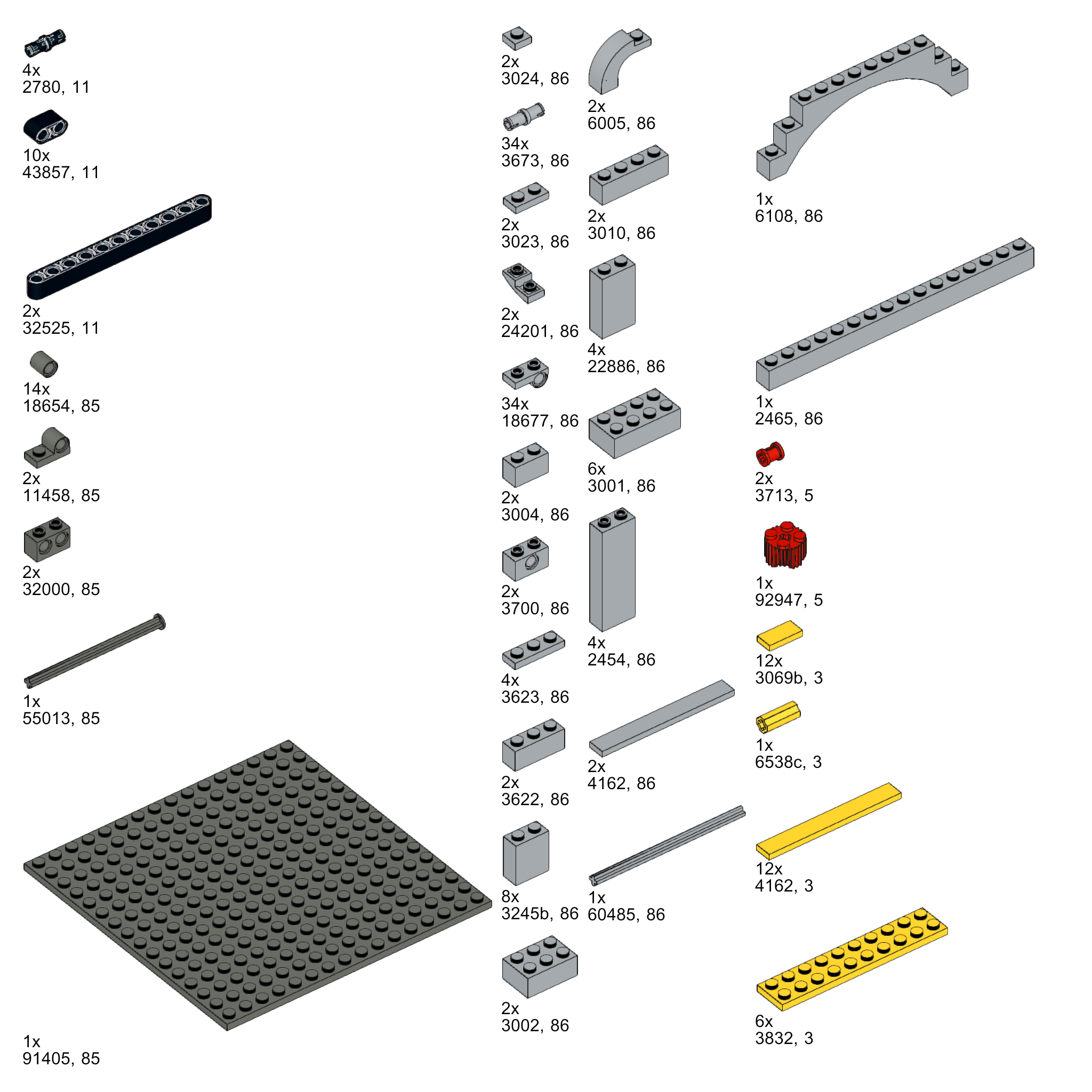 4x
2780, 11

10x
43857, 11

2x
32525, 11

14x
18654, 85

2x
11458, 85

2x
32000, 85

1x
55013, 85

1x
91405, 85

2x
3024, 86

34x
3673, 86

2x
3023, 86

2x
24201, 86

34x
18677, 86

2x
3004, 86

2x
3700, 86

4x
3623, 86

2x
3622, 86

8x
3245b, 86

2x
3002, 86

2x
6005, 86

2x
3010, 86

4x
22886, 86

6x
3001, 86

4x
2454, 86

2x
4162, 86

1x
60485, 86

1x
6108, 86

1x
2465, 86

2x
3713, 5

1x
92947, 5

12x
3069b, 3

1x
6538c, 3

12x
4162, 3

6x
3832, 3