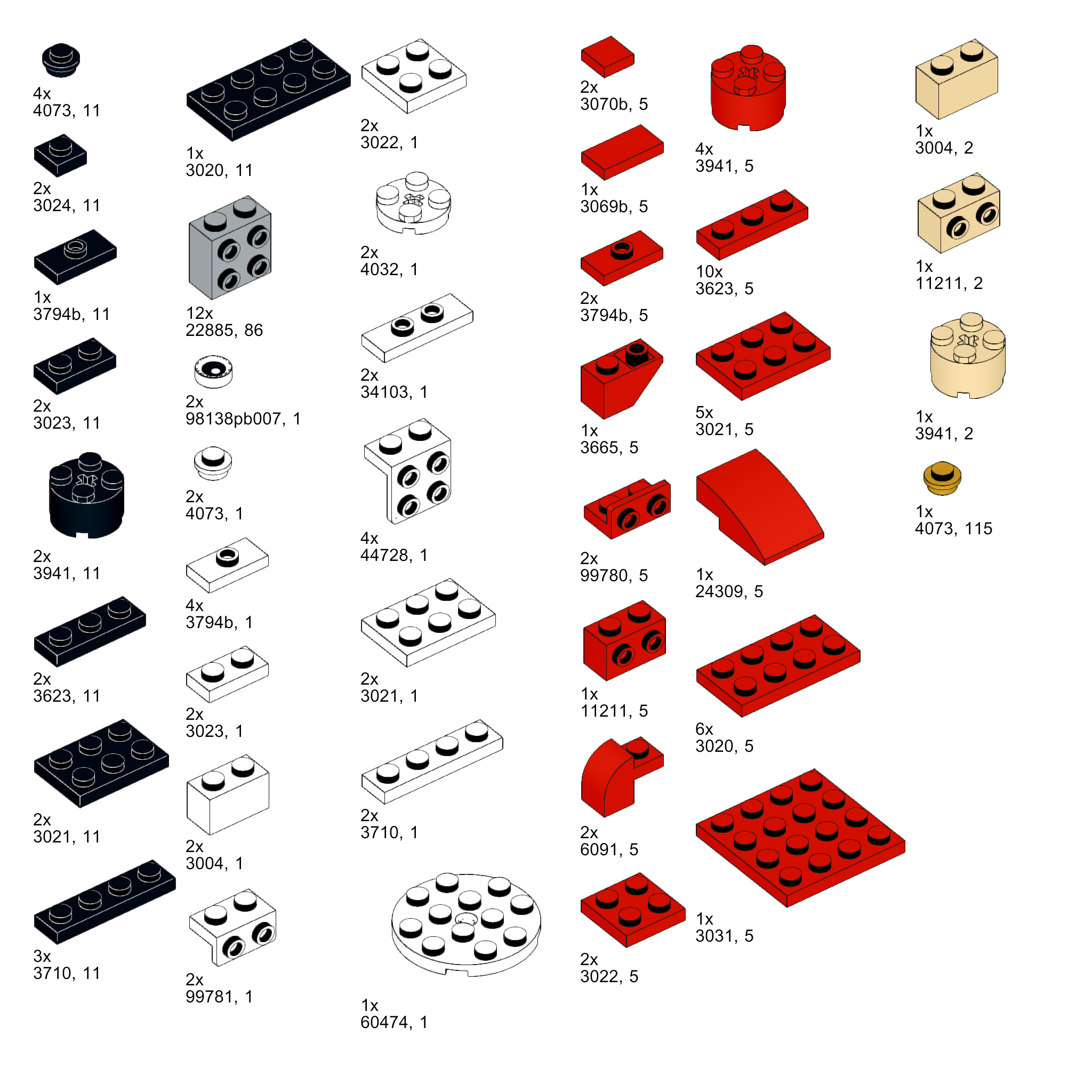 4x
4073, 11

2x
3024, 11

1x
3794b, 11

2x
3023, 11

2x
3941, 11

2x
3623, 11

2x
3021, 11

3x
3710, 11

1x
3020, 11

12x
22885, 86

2x
98138pb007, 1

2x
4073, 1

4x
3794b, 1

2x
3023, 1

2x
3004, 1

2x
99781, 1

2x
3022, 1

2x
4032, 1

2x
34103, 1

4x
44728, 1

2x
3021, 1

2x
3710, 1

1x
60474, 1

2x
3070b, 5

1x
3069b, 5

2x
3794b, 5

1x
3665, 5

2x
99780, 5

1x
11211, 5

2x
6091, 5

2x
3022, 5

4x
3941, 5

10x
3623, 5

5x
3021, 5

1x
24309, 5

6x
3020, 5

1x
3031, 5

1x
3004, 2

1x
11211, 2

1x
3941, 2

1x
4073, 115