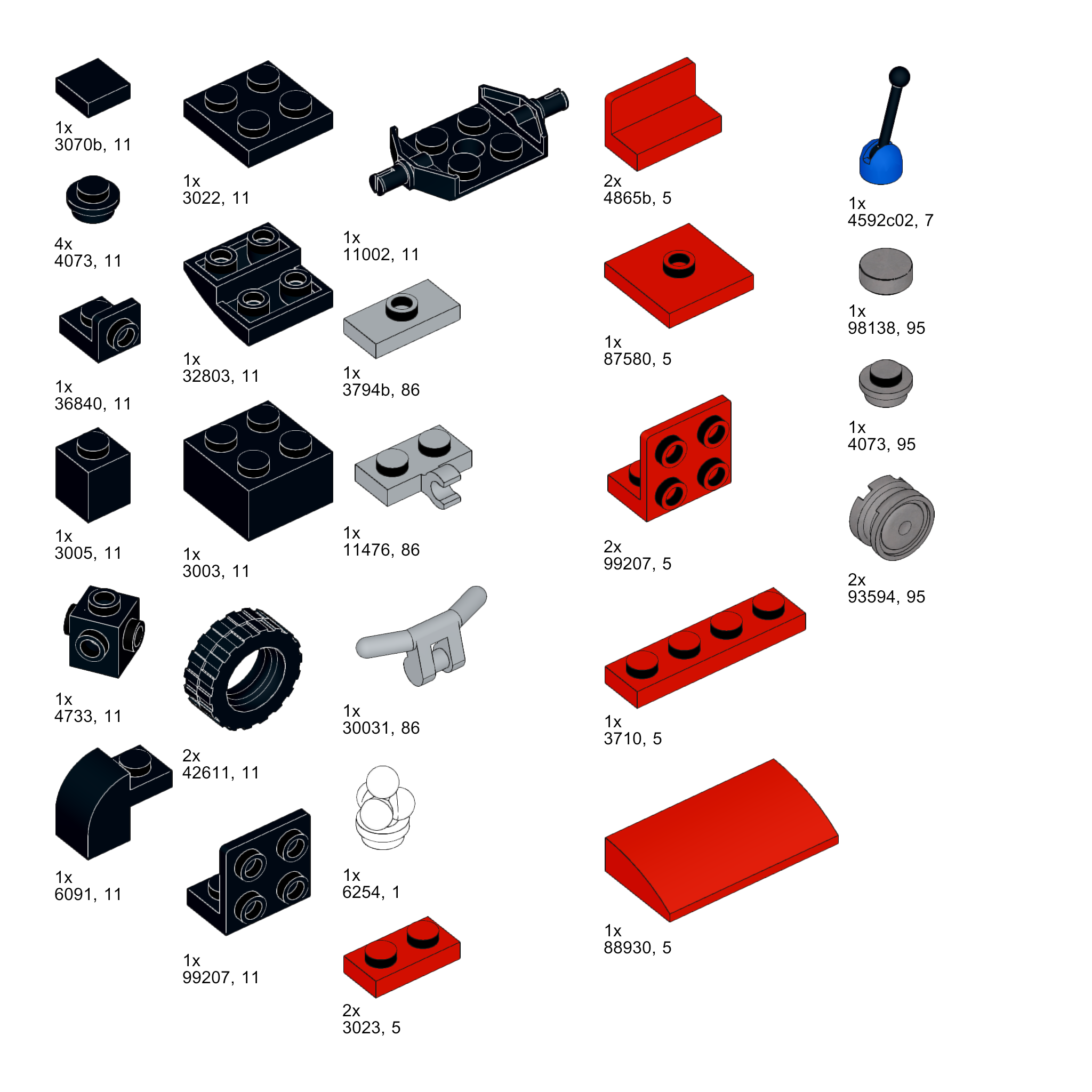 1x
3070b, 11

4x
4073, 11

1x
36840, 11

1x
3005, 11

1x
4733, 11

1x
6091, 11

1x
3022, 11

1x
32803, 11

1x
3003, 11

2x
42611, 11

1x
99207, 11

1x
11002, 11

1x
3794b, 86

1x
11476, 86

1x
30031, 86

1x
6254, 1

2x
3023, 5

2x
4865b, 5

1x
87580, 5

2x
99207, 5

1x
3710, 5

1x
88930, 5

1x
4592c02, 7

1x
98138, 95

1x
4073, 95

2x
93594, 95