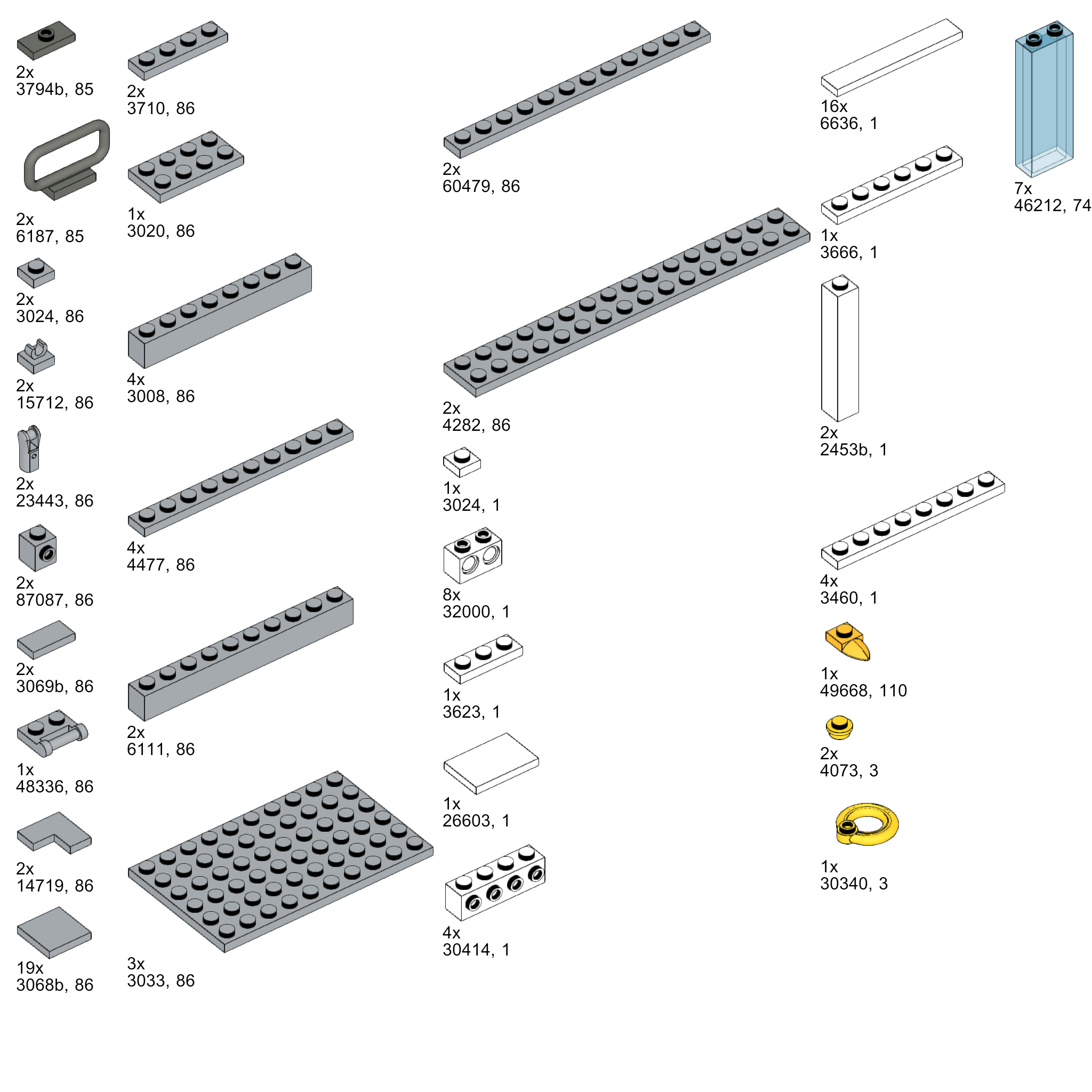 2x
3794b, 85

2x
6187, 85

2x
3024, 86

2x
15712, 86

2x
23443, 86

2x
87087, 86

2x
3069b, 86

1x
48336, 86

2x
14719, 86

19x
3068b, 86

2x
3710, 86

1x
3020, 86

4x
3008, 86

4x
4477, 86

2x
6111, 86

3x
3033, 86

2x
60479, 86

2x
4282, 86

1x
3024, 1

8x
32000, 1

1x
3623, 1

1x
26603, 1

4x
30414, 1

16x
6636, 1

1x
3666, 1

2x
2453b, 1

4x
3460, 1

1x
49668, 110

2x
4073, 3

1x
30340, 3

7x
46212, 74