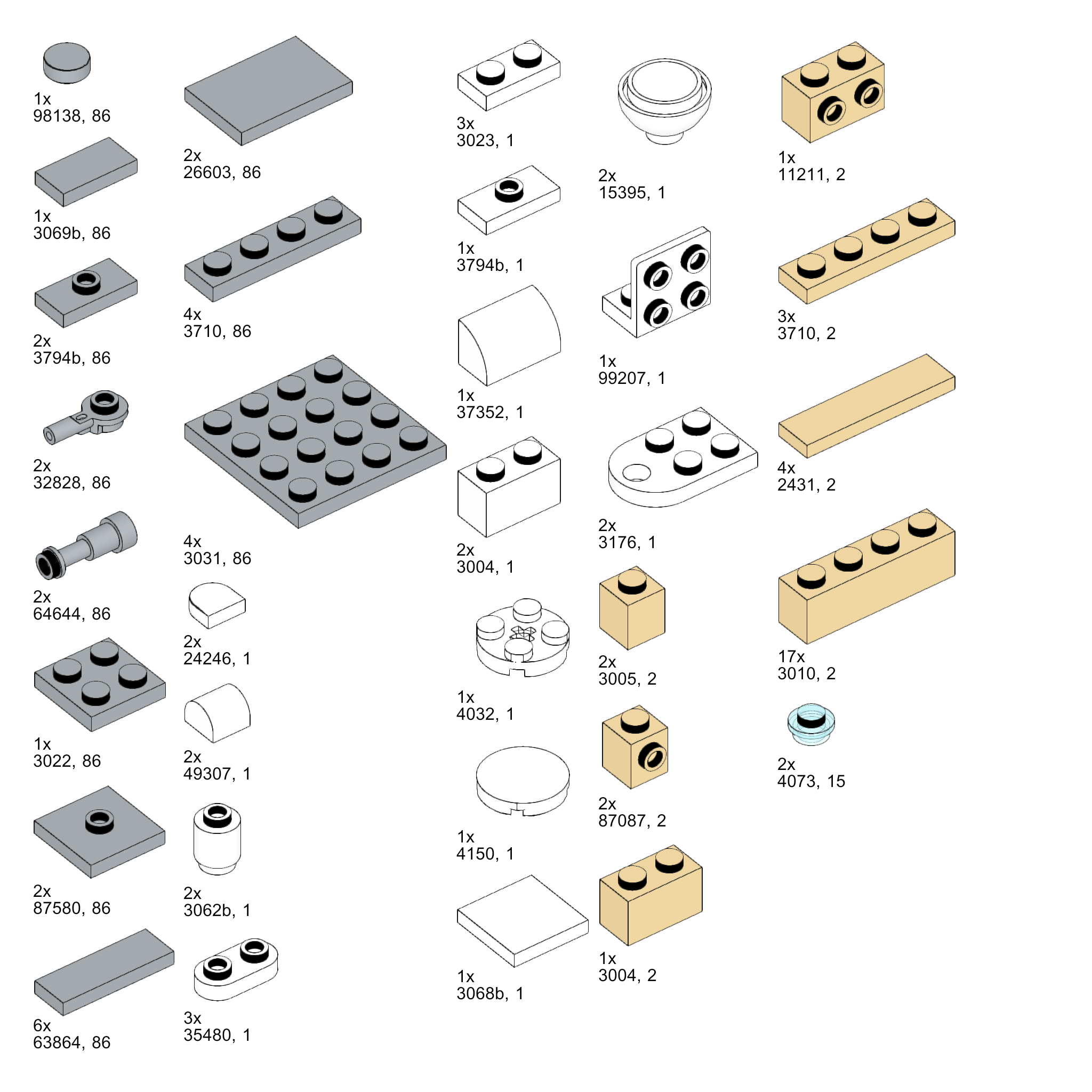 1x
98138, 86

1x
3069b, 86

2x
3794b, 86

2x
32828, 86

2x
64644, 86

1x
3022, 86

2x
87580, 86

6x
63864, 86

2x
26603, 86

4x
3710, 86

4x
3031, 86

2x
24246, 1

2x
49307, 1

2x
3062b, 1

3x
35480, 1

3x
3023, 1

1x
3794b, 1

1x
37352, 1

2x
3004, 1

1x
4032, 1

1x
4150, 1

1x
3068b, 1

2x
15395, 1

1x
99207, 1

2x
3176, 1

2x
3005, 2

2x
87087, 2

1x
3004, 2

1x
11211, 2

3x
3710, 2

4x
2431, 2

17x
3010, 2

2x
4073, 15