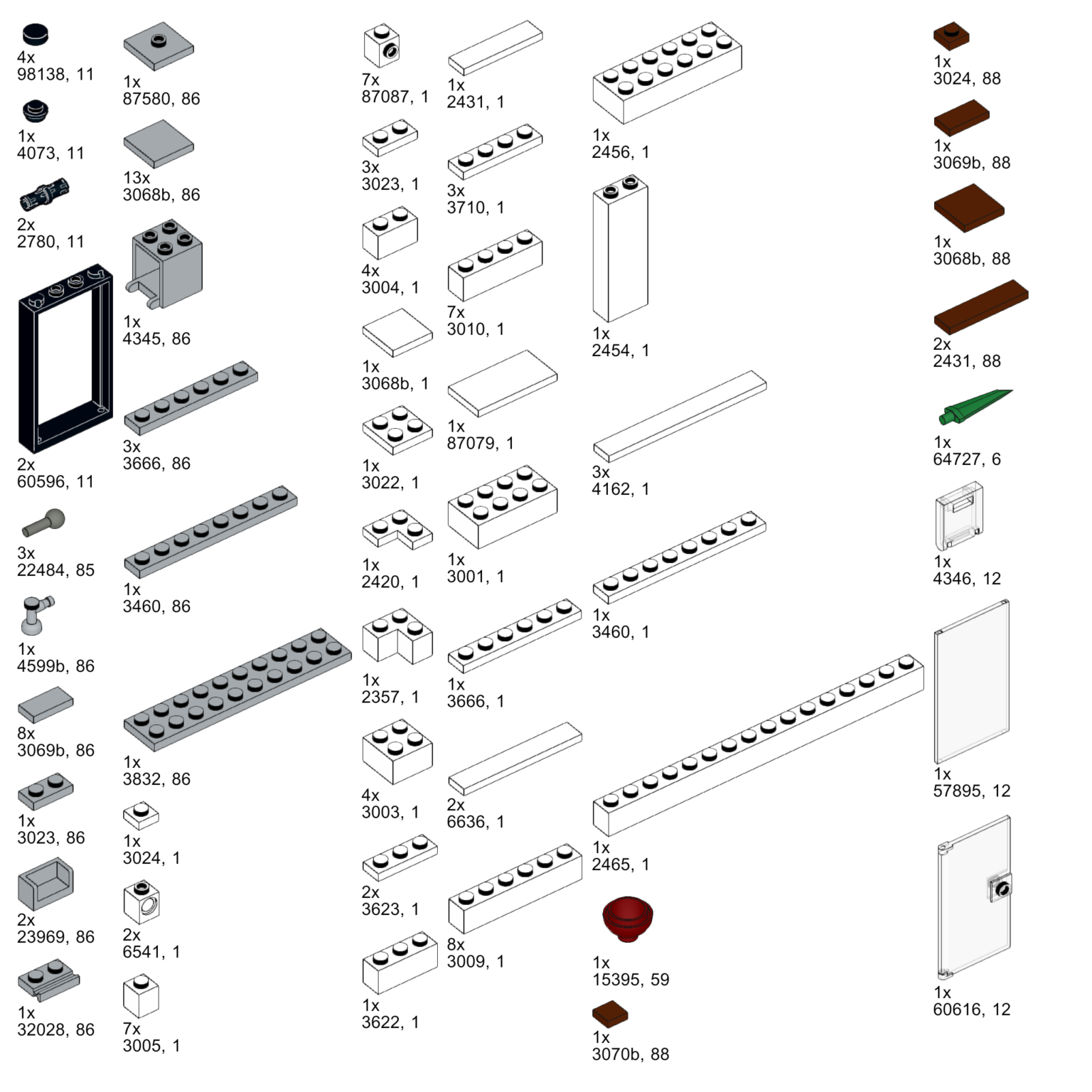 4x
98138, 11

1x
4073, 11

2x
2780, 11

2x
60596, 11

3x
22484, 85

1x
4599b, 86

8x
3069b, 86

1x
3023, 86

2x
23969, 86

1x
32028, 86

1x
87580, 86

13x
3068b, 86

1x
4345, 86

3x
3666, 86

1x
3460, 86

1x
3832, 86

1x
3024, 1

2x
6541, 1

7x
3005, 1

7x
87087, 1

3x
3023, 1

4x
3004, 1

1x
3068b, 1

1x
3022, 1

1x
2420, 1

1x
2357, 1

4x
3003, 1

2x
3623, 1

1x
3622, 1

1x
2431, 1

3x
3710, 1

7x
3010, 1

1x
87079, 1

1x
3001, 1

1x
3666, 1

2x
6636, 1

8x
3009, 1

1x
2456, 1

1x
2454, 1

3x
4162, 1

1x
3460, 1

1x
2465, 1

1x
15395, 59

1x
3070b, 88

1x
3024, 88

1x
3069b, 88

1x
3068b, 88

2x
2431, 88

1x
64727, 6

1x
4346, 12

1x
57895, 12

1x
60616, 12